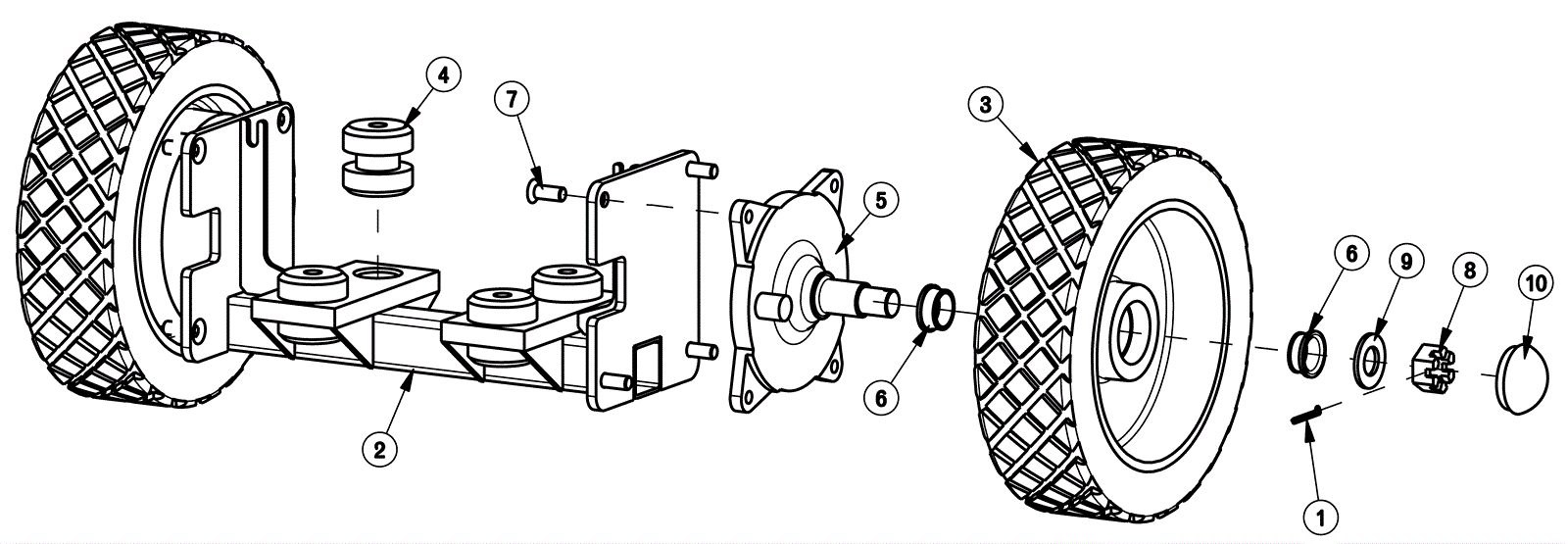 4
7
3
5
6
9
8
10
6
2
1