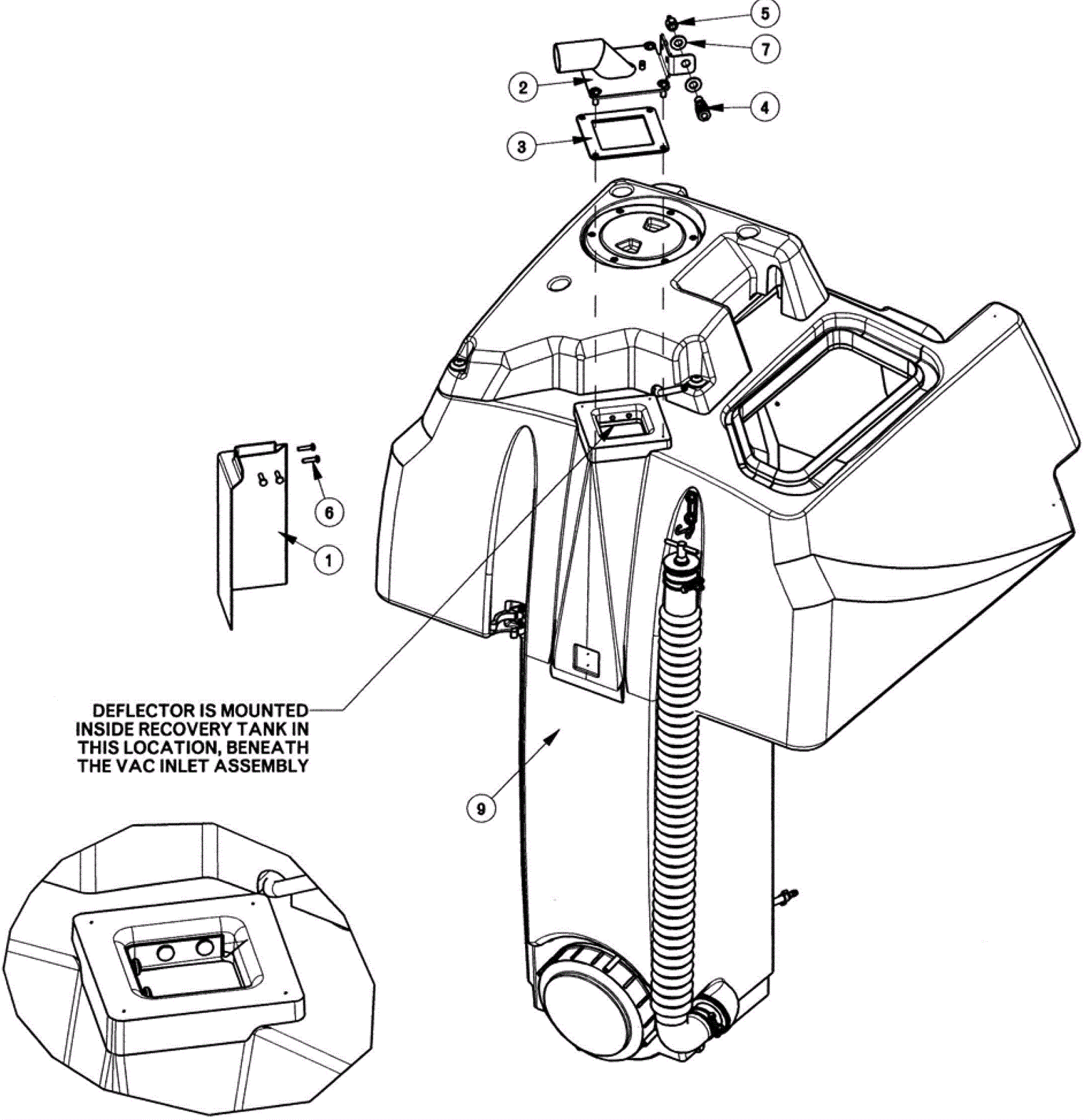 5

7

2

4

3

6

1

DEFLECTOR IS MOUNTED INSIDE RECOVERY TANK IN THIS LOCATION, BENEATH THE VAC INLET ASSEMBLY

9