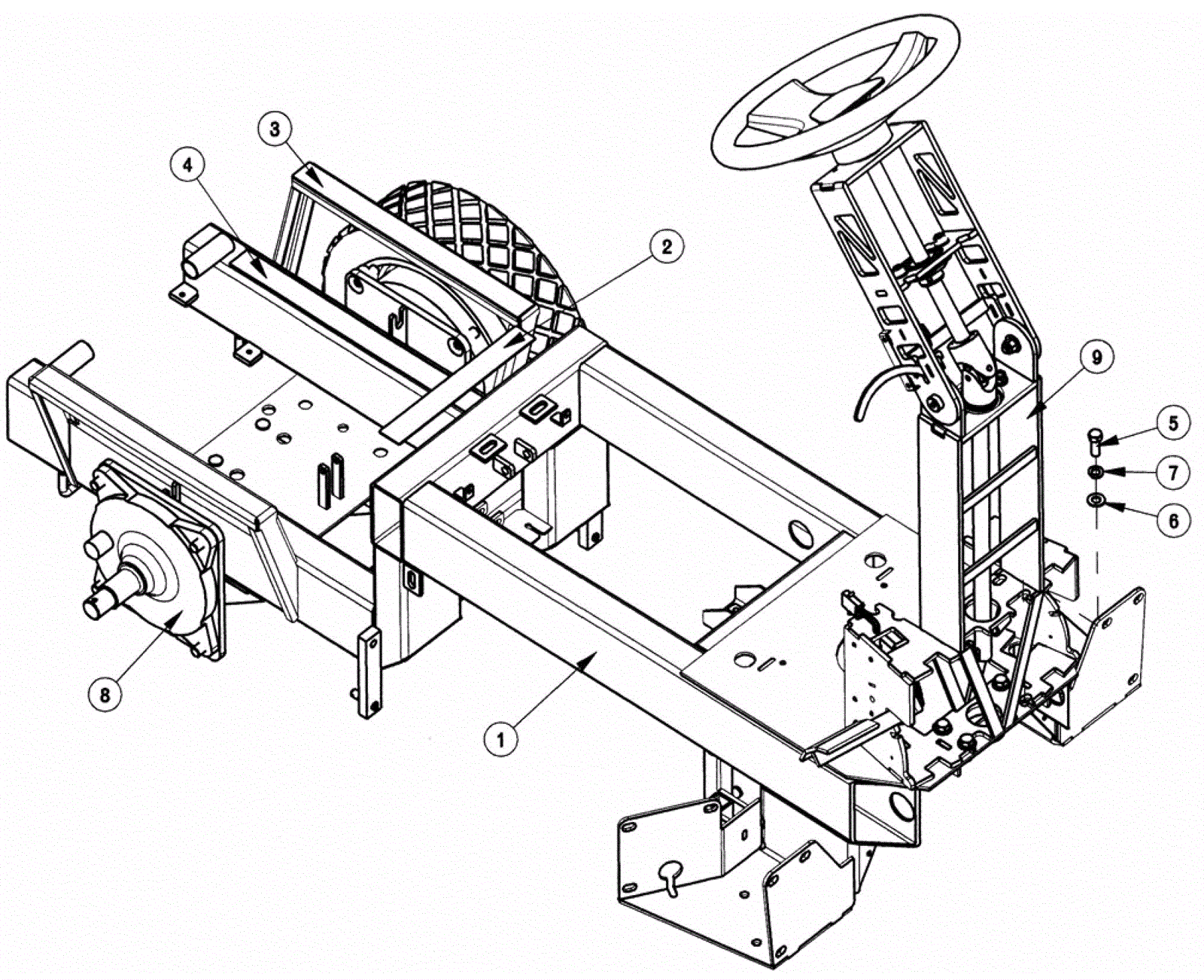 3
4
2
9
5
7
6
8
1