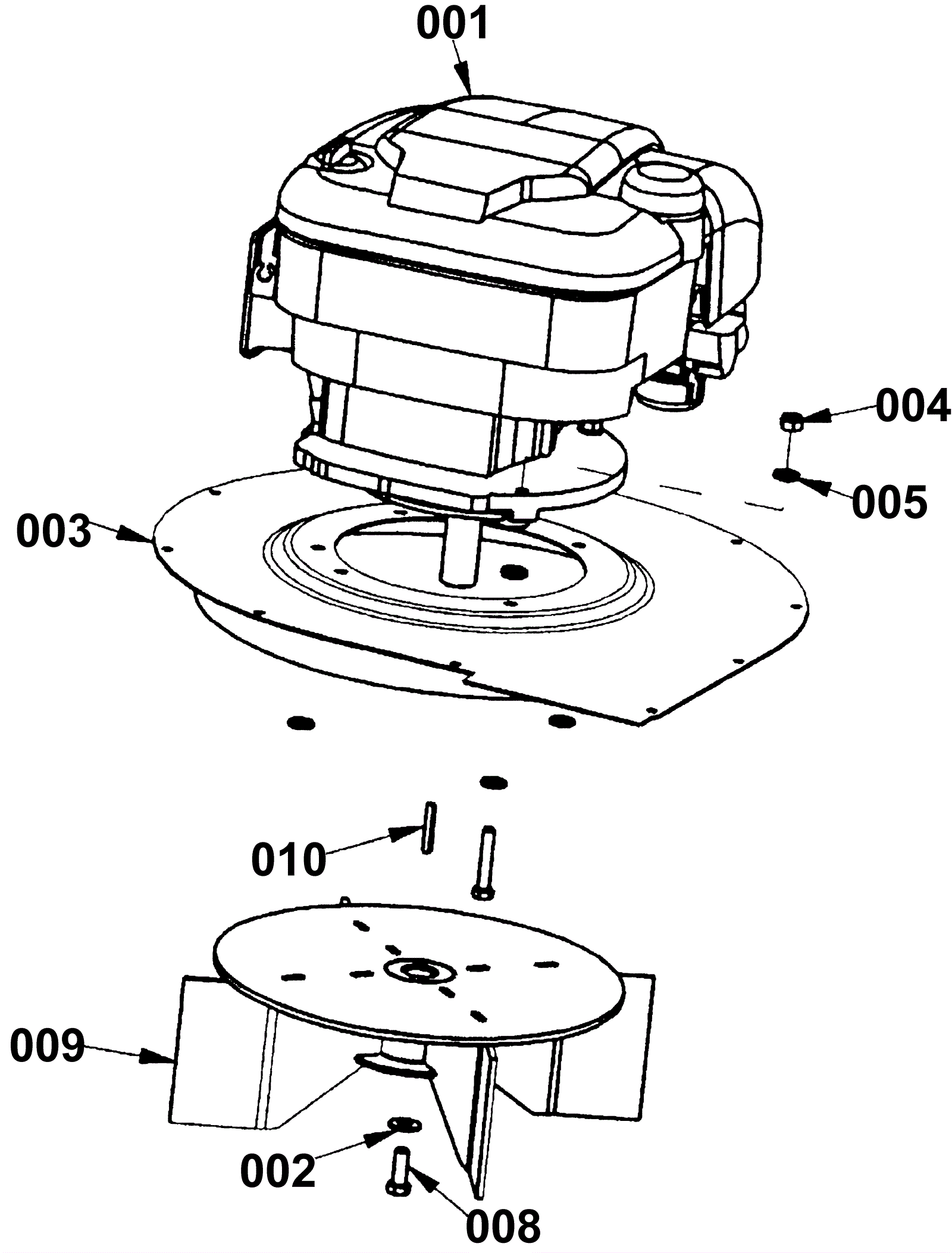 001

004

005

003

010

009

002

008