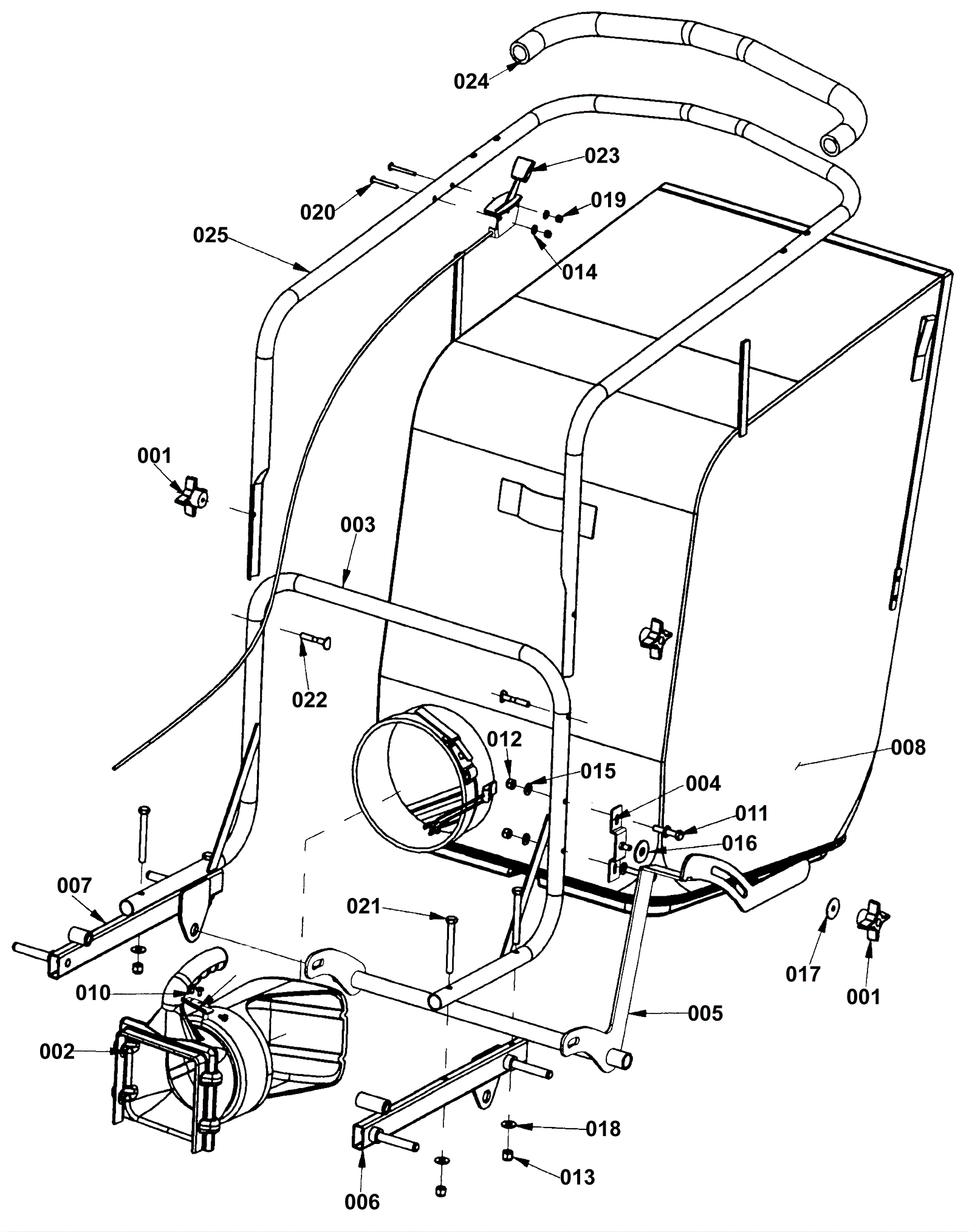 024
023
020
019
025
014
001
003
022
012
015
008
004
011
016
007
021
017
001
010
005
002
018
013
006