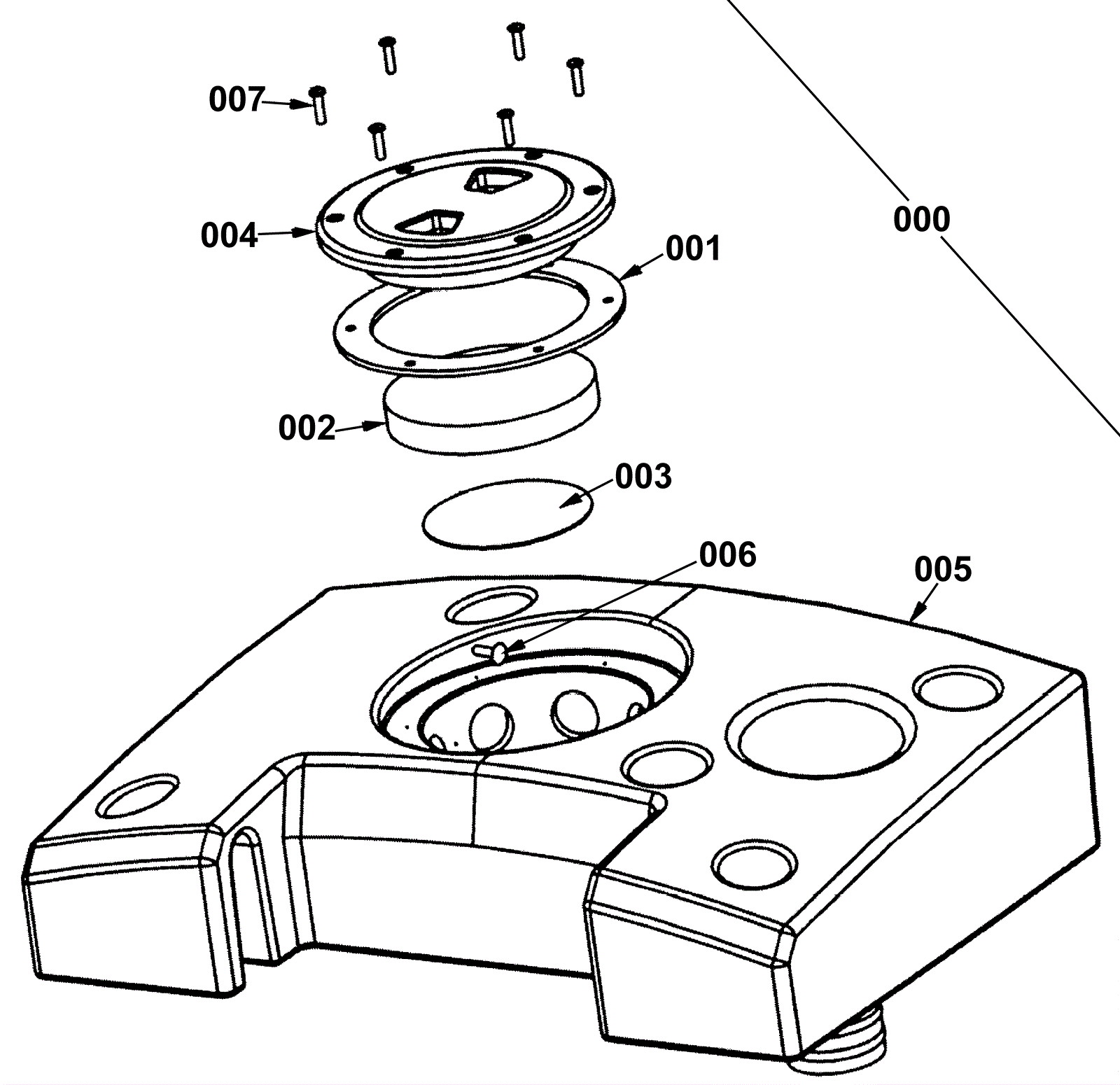 007
000
004
001
002
003
006
005