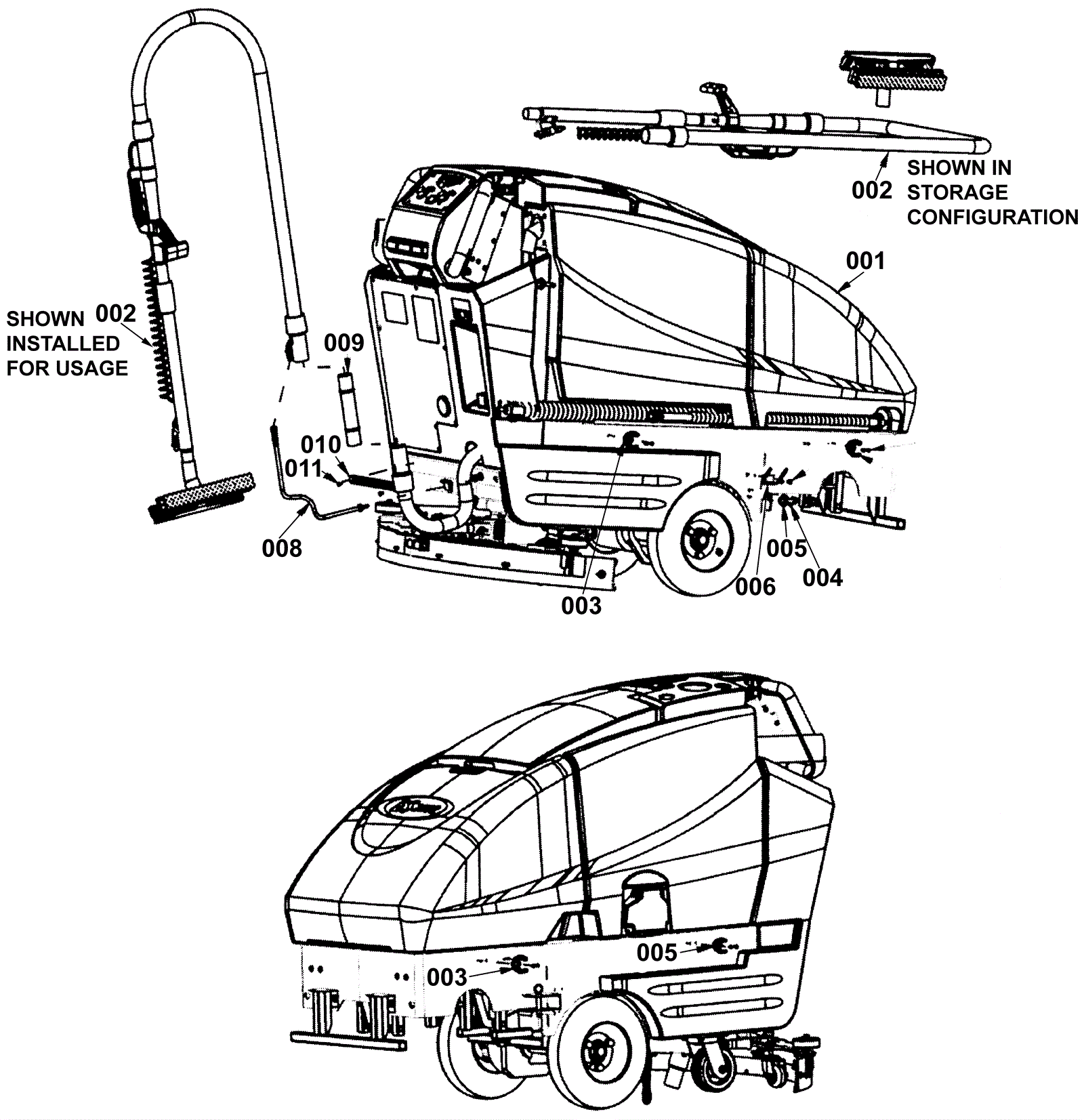 002 SHOWN IN STORAGE CONFIGURATION

001

SHOWN INSTALLED FOR USAGE 002

009

010

011

008

003

006

005

004

005

003