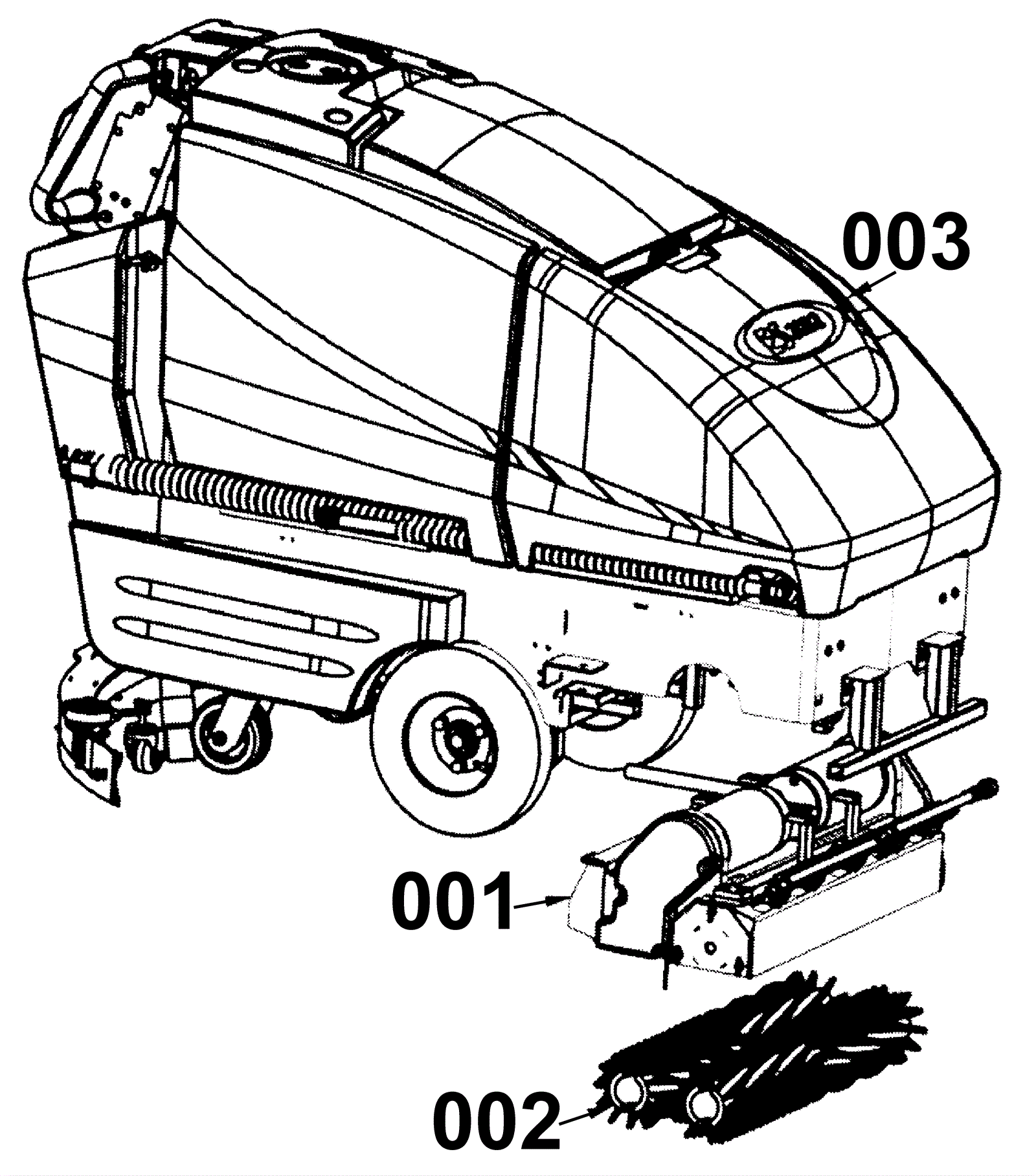 003

001

002