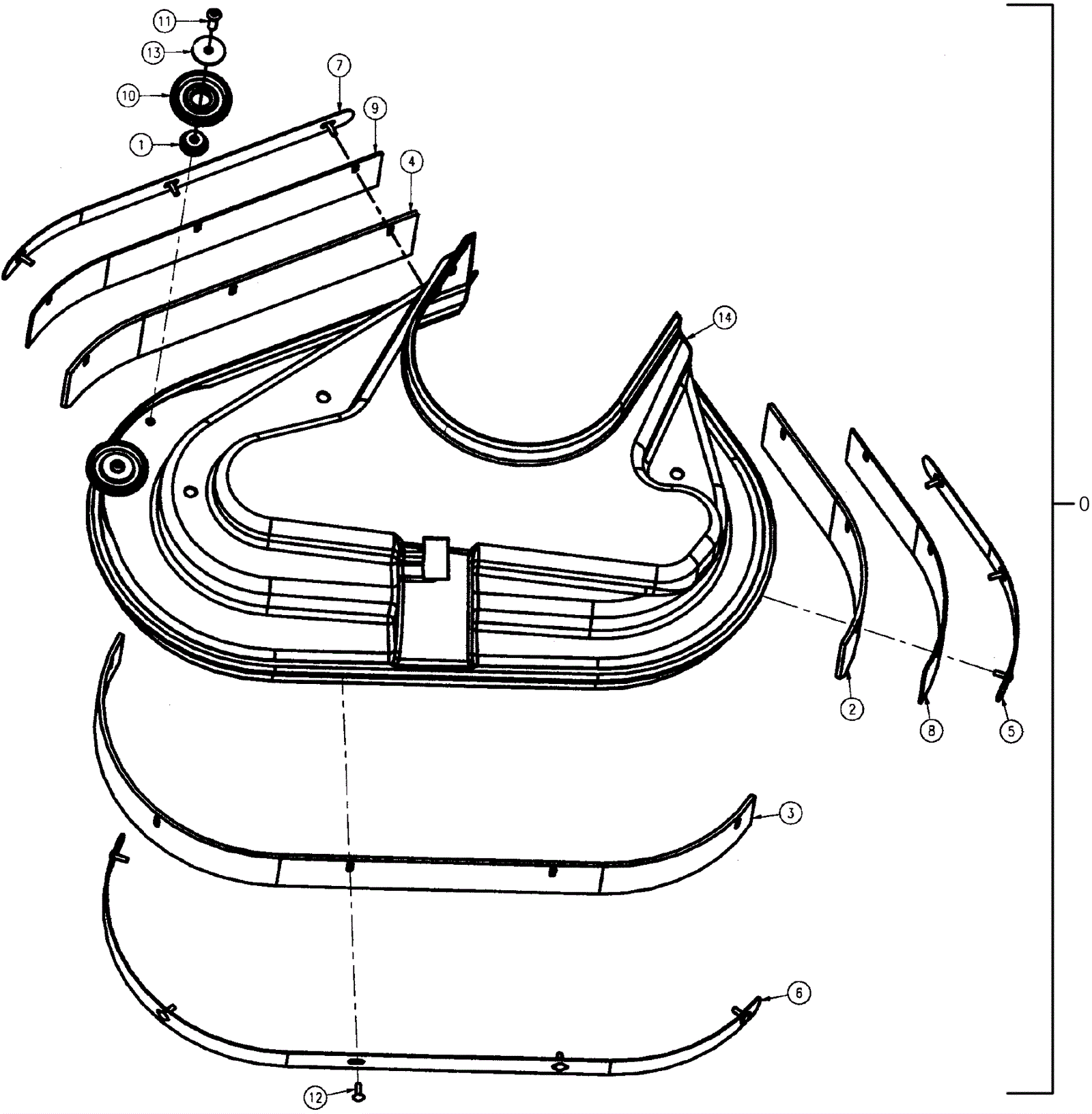 11
13
10
1
7
9
4
14
0
2
8
5
3
6
12