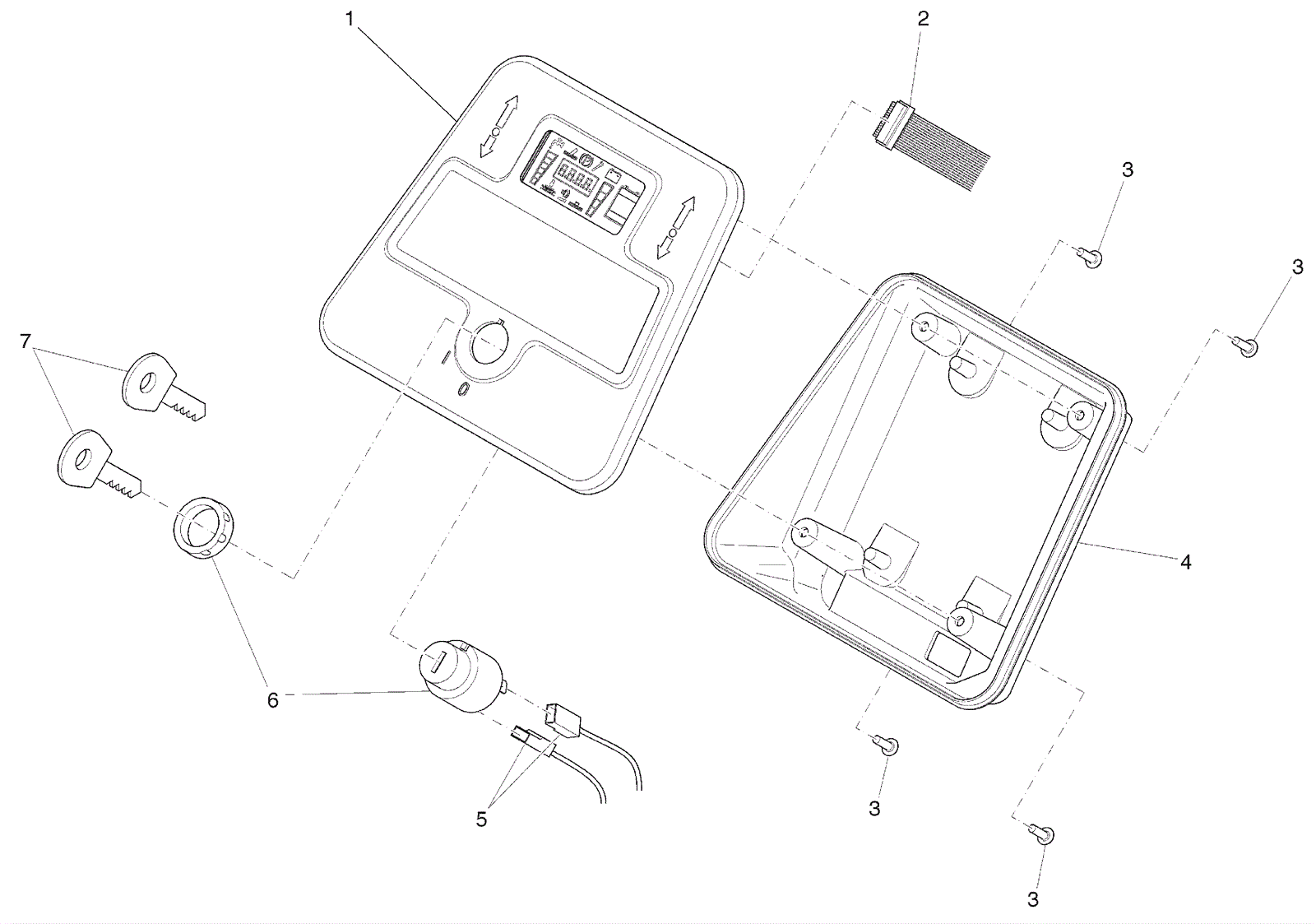 1
2
3
3
7
4
6
5
3
3