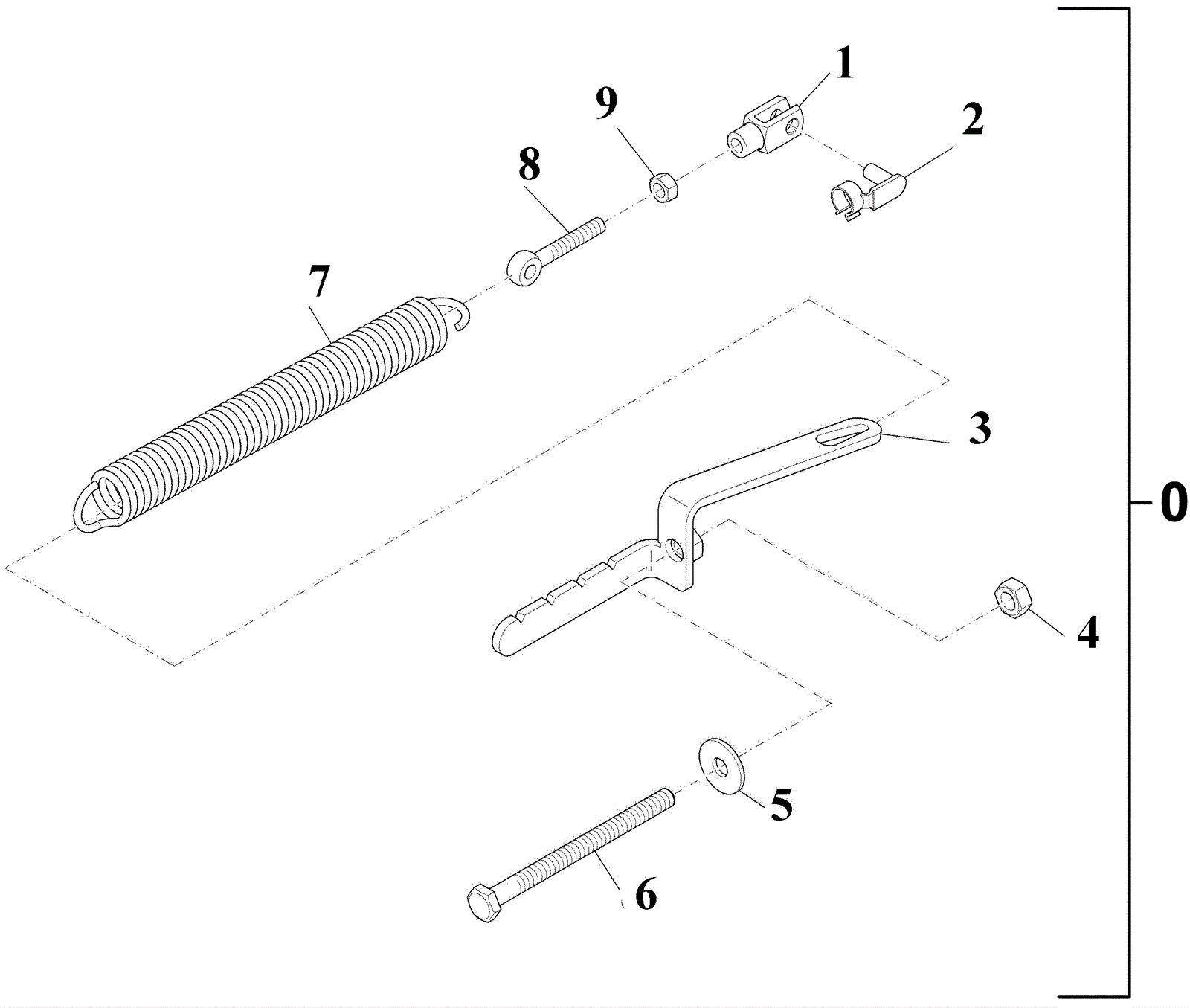 1
9
2
8
7
3
0
4
5
6