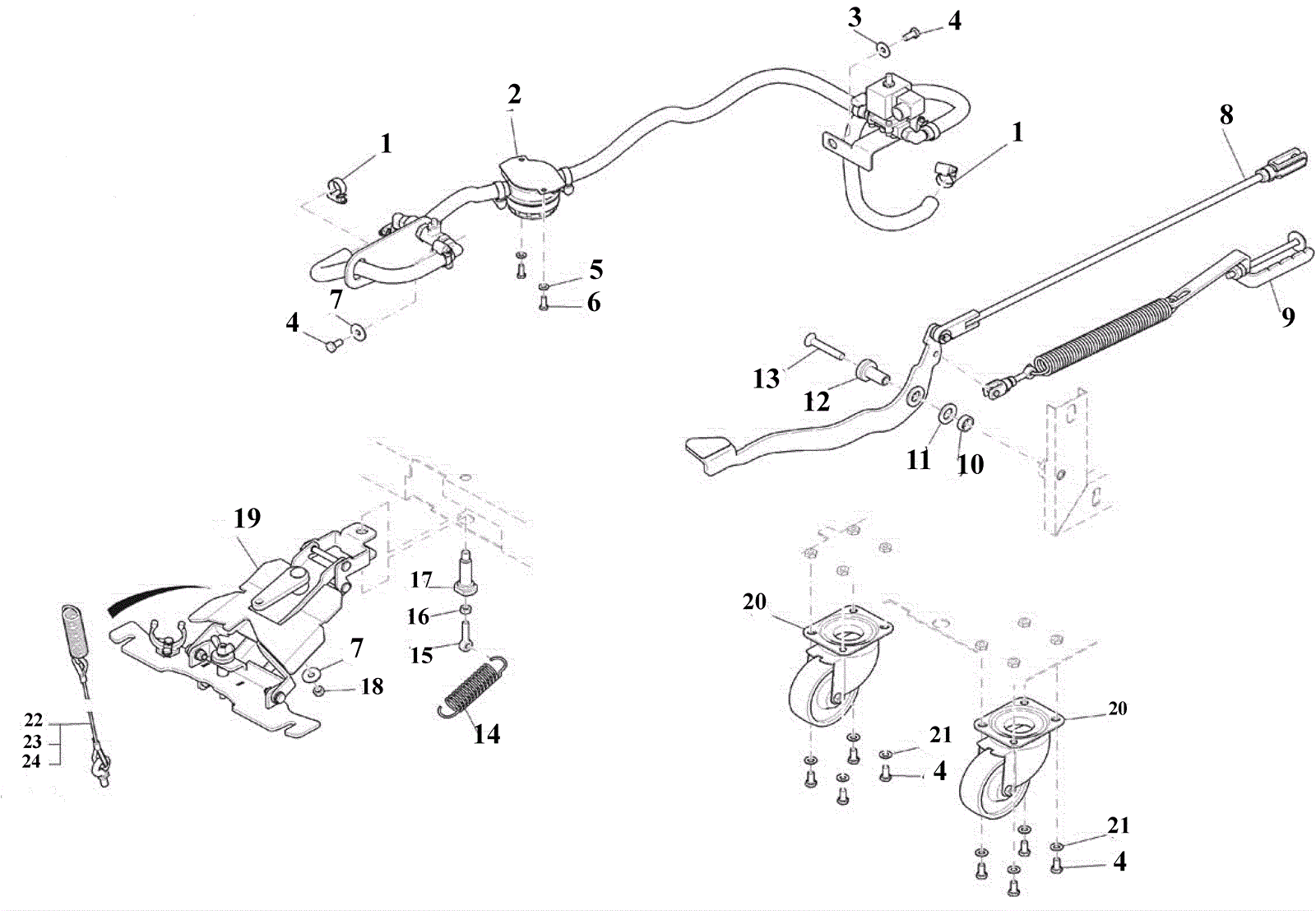 3
4
2
1
1
8
5
6
7
4
9
13
12
11
10
19
17
16
15
7
18
14
22
23
24
20
20
21
4
21
4