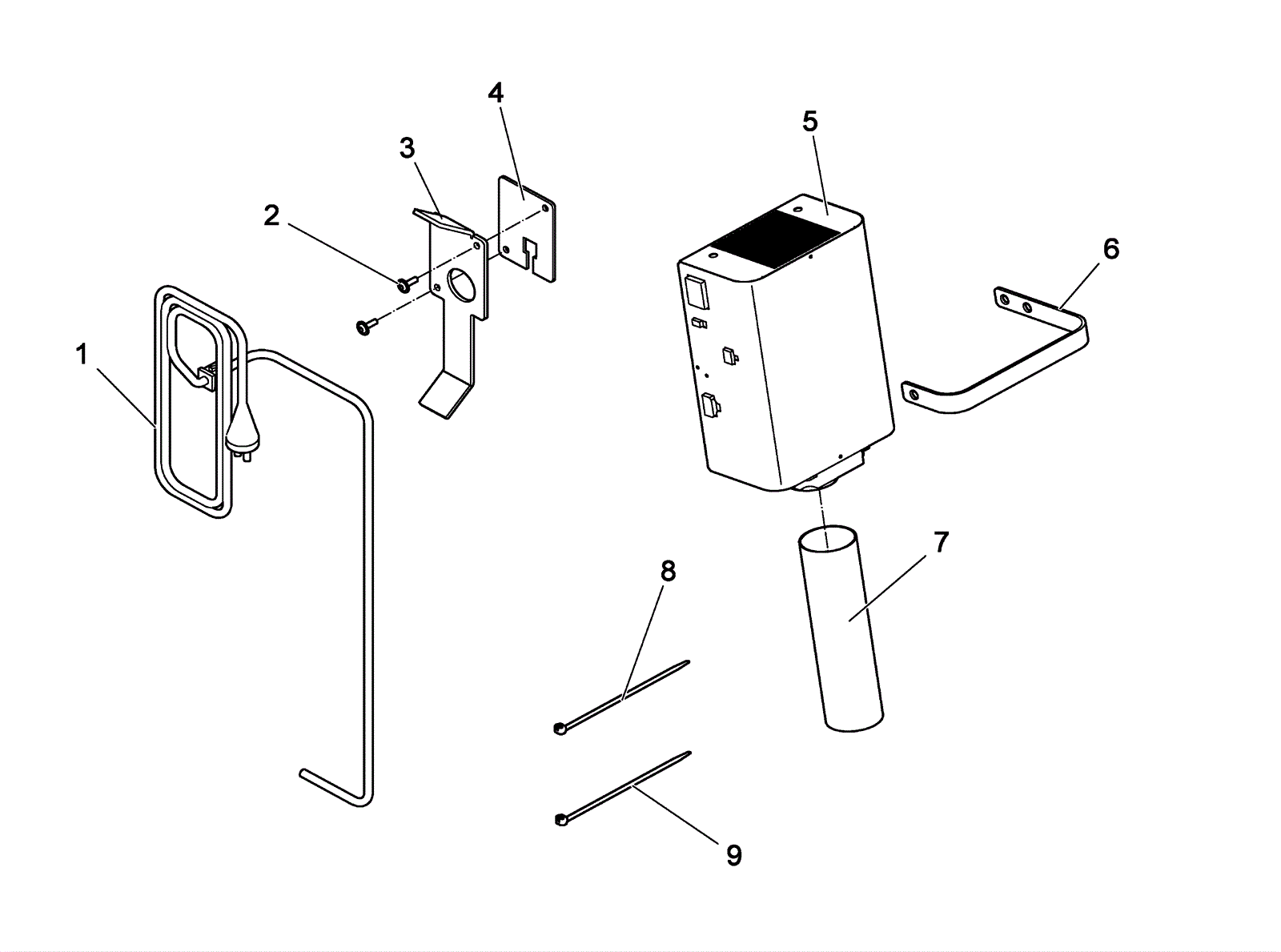 4
5
3
2
6
1
7
8
9