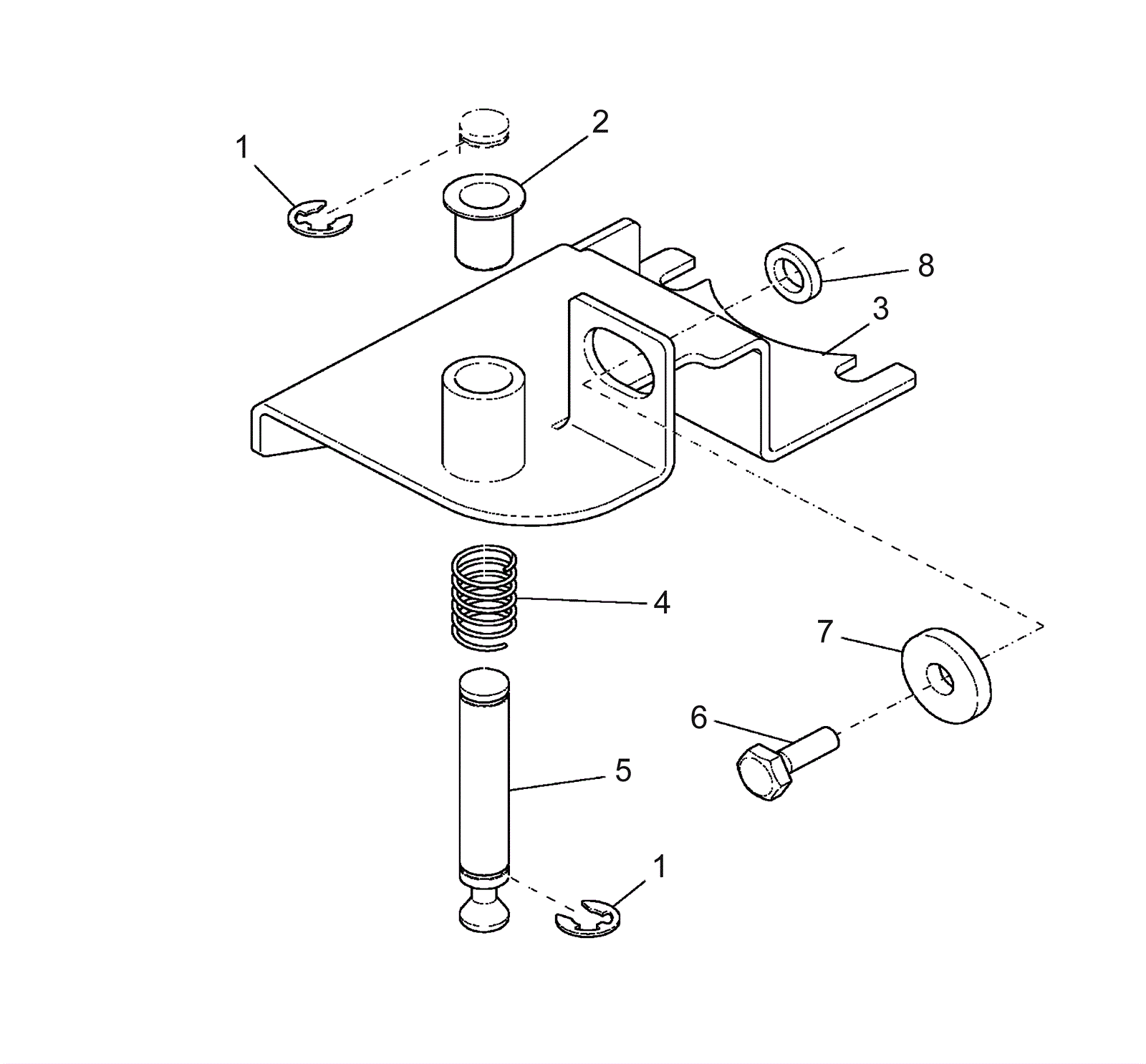 1
2
8
3
4
7
6
5
1