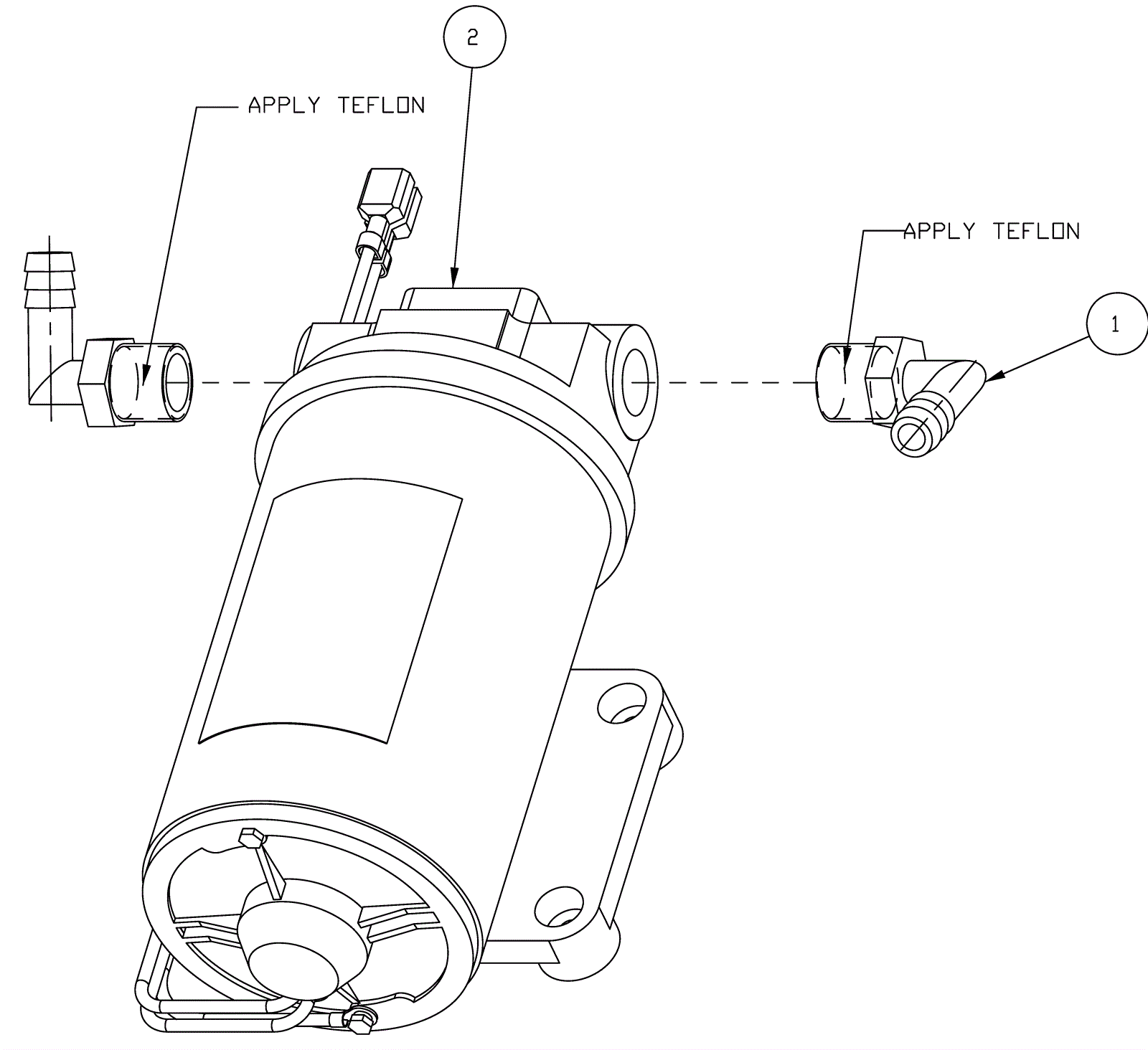 2

APPLY TEFLON

APPLY TEFLON

1