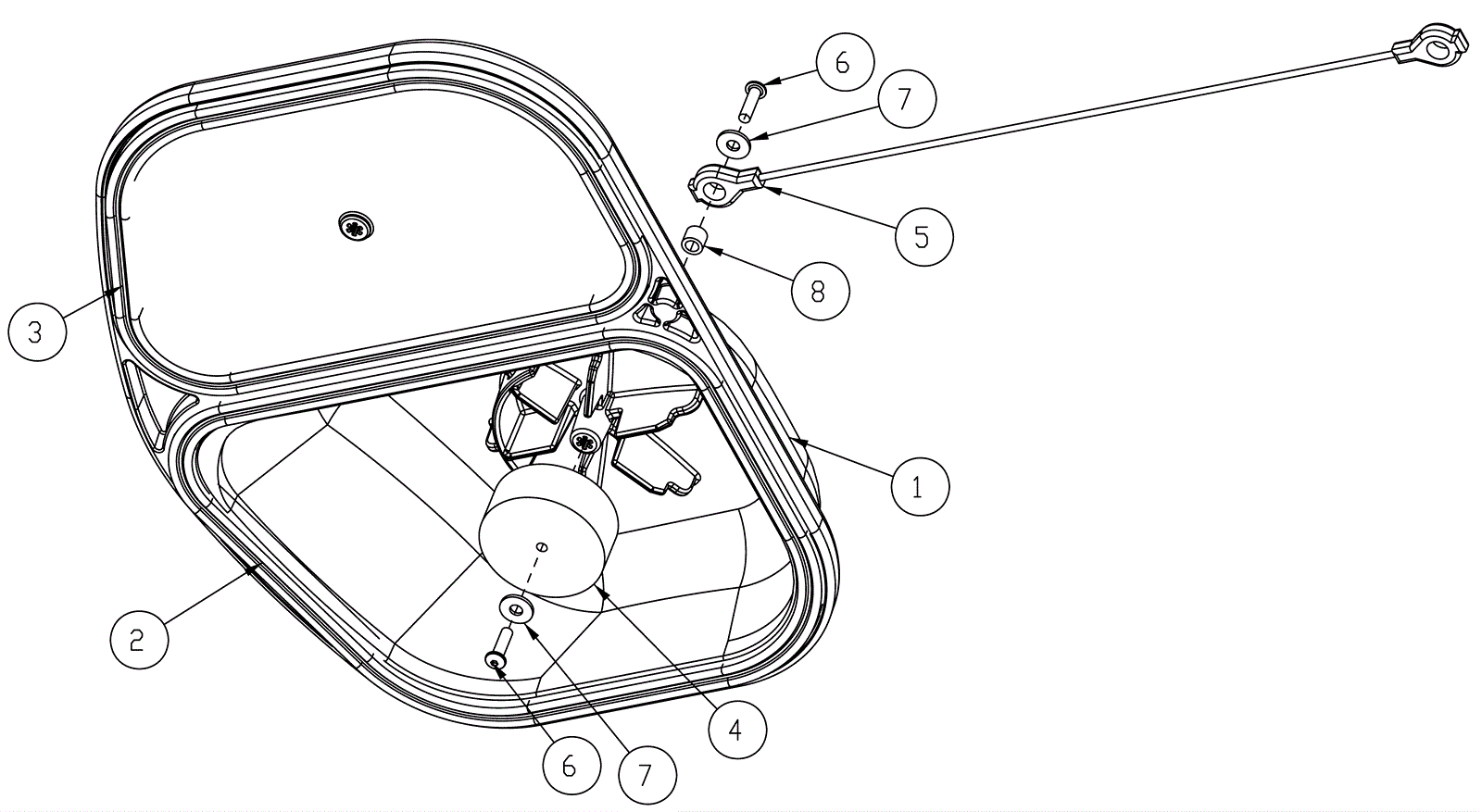 6
7
5
8
3
1
2
4
6
7