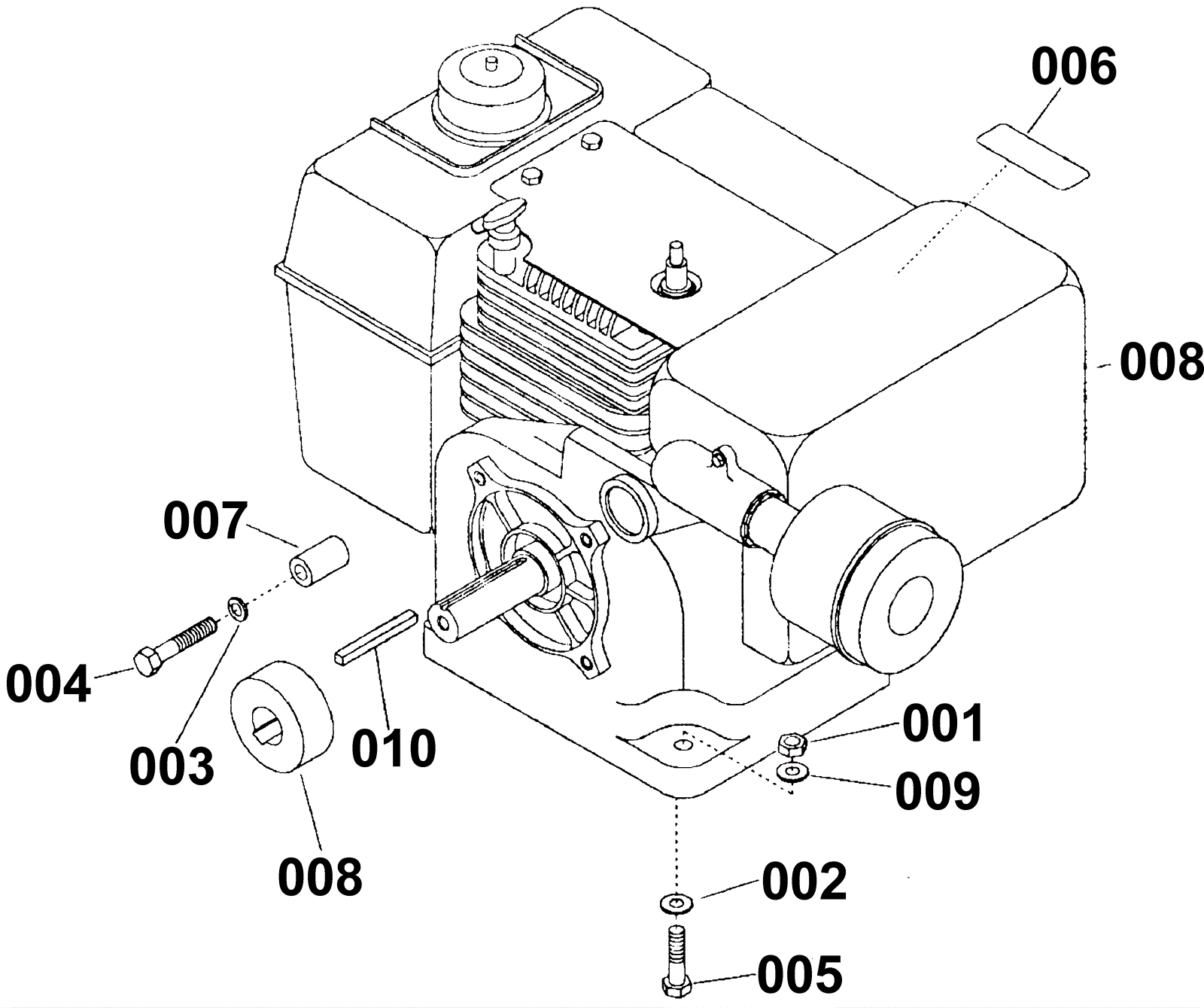 006
008
007
004
003
010
008
001
009
002
005