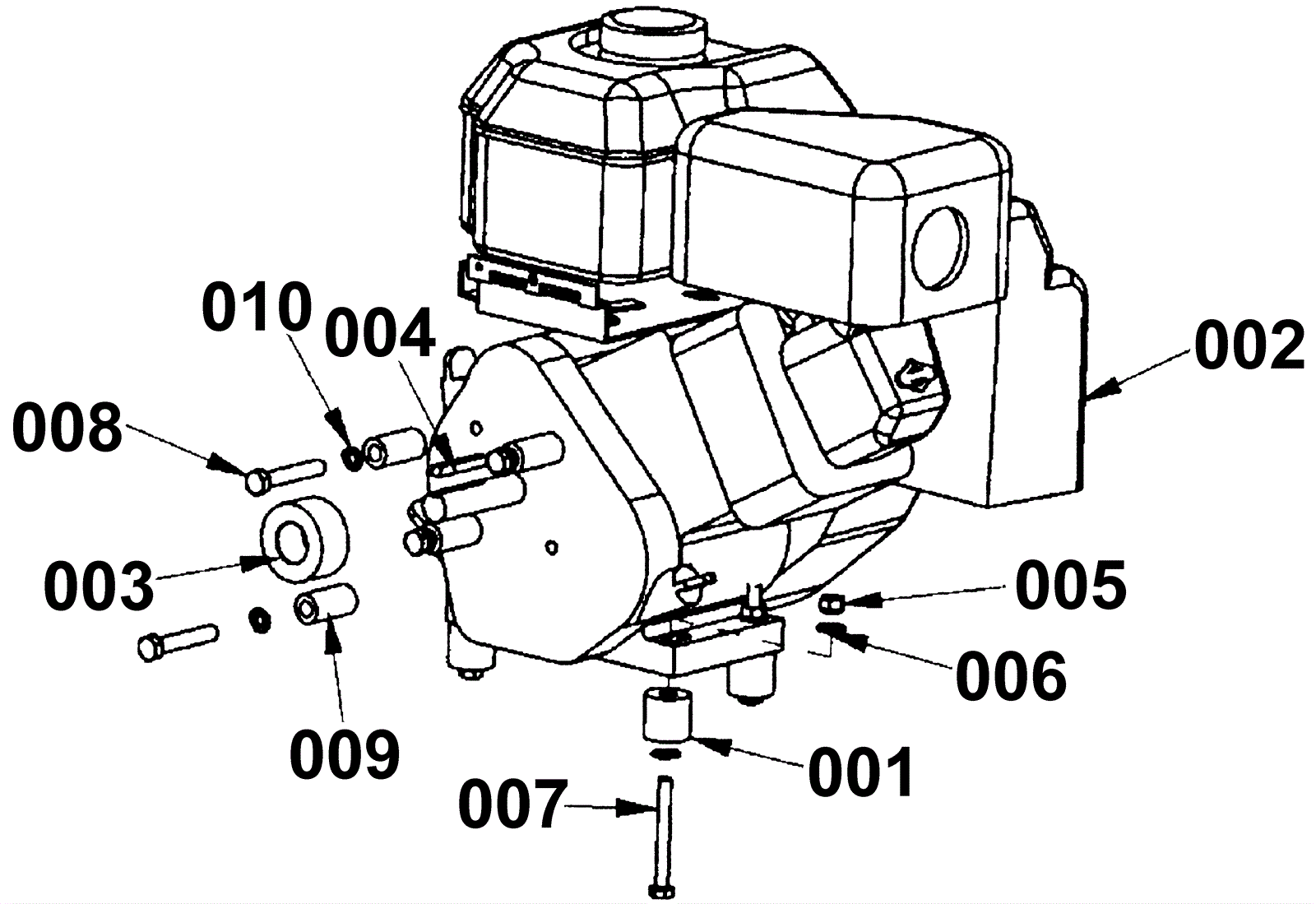 010
004
002
008
003
005
006
009
001
007