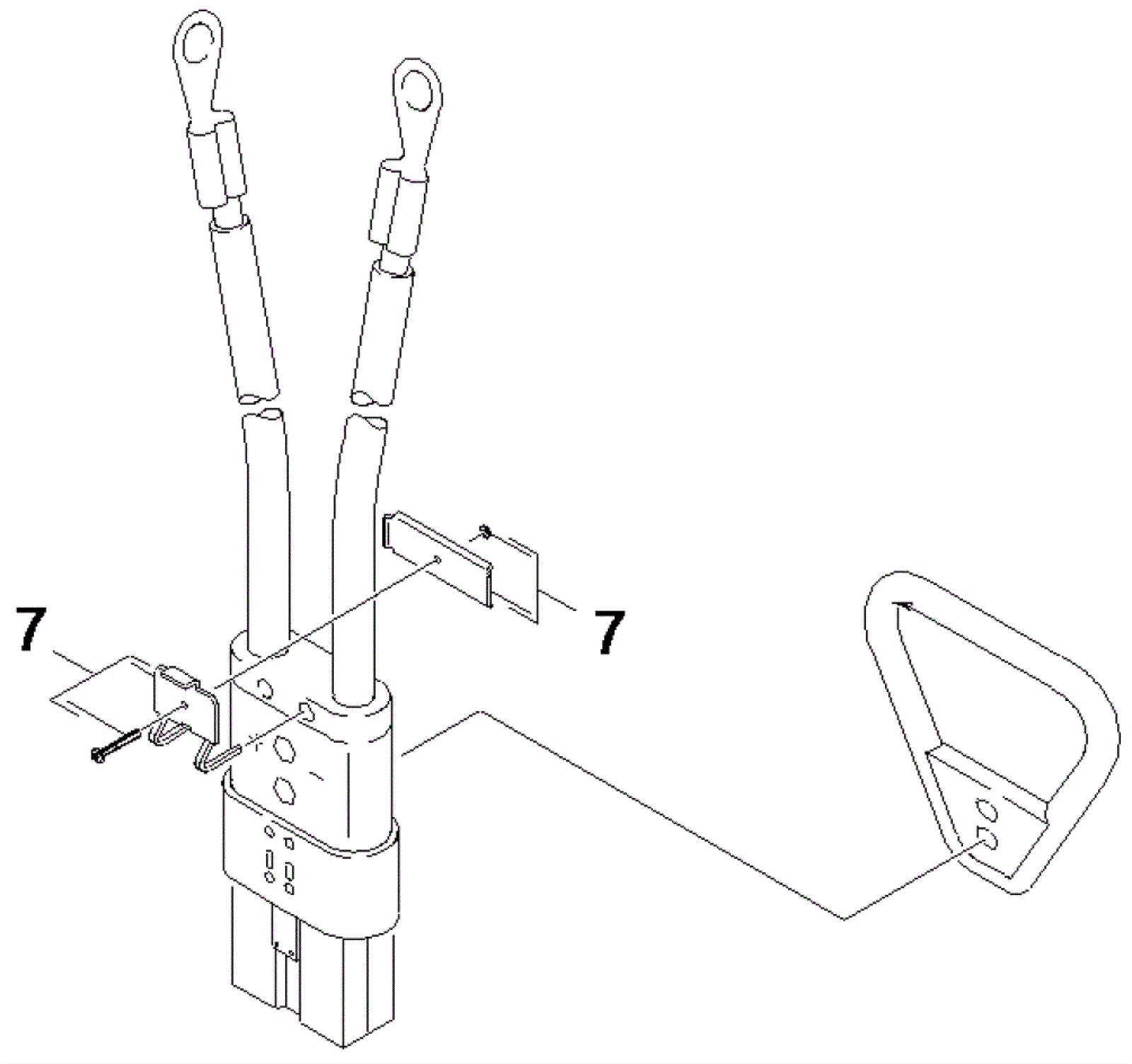 7

7