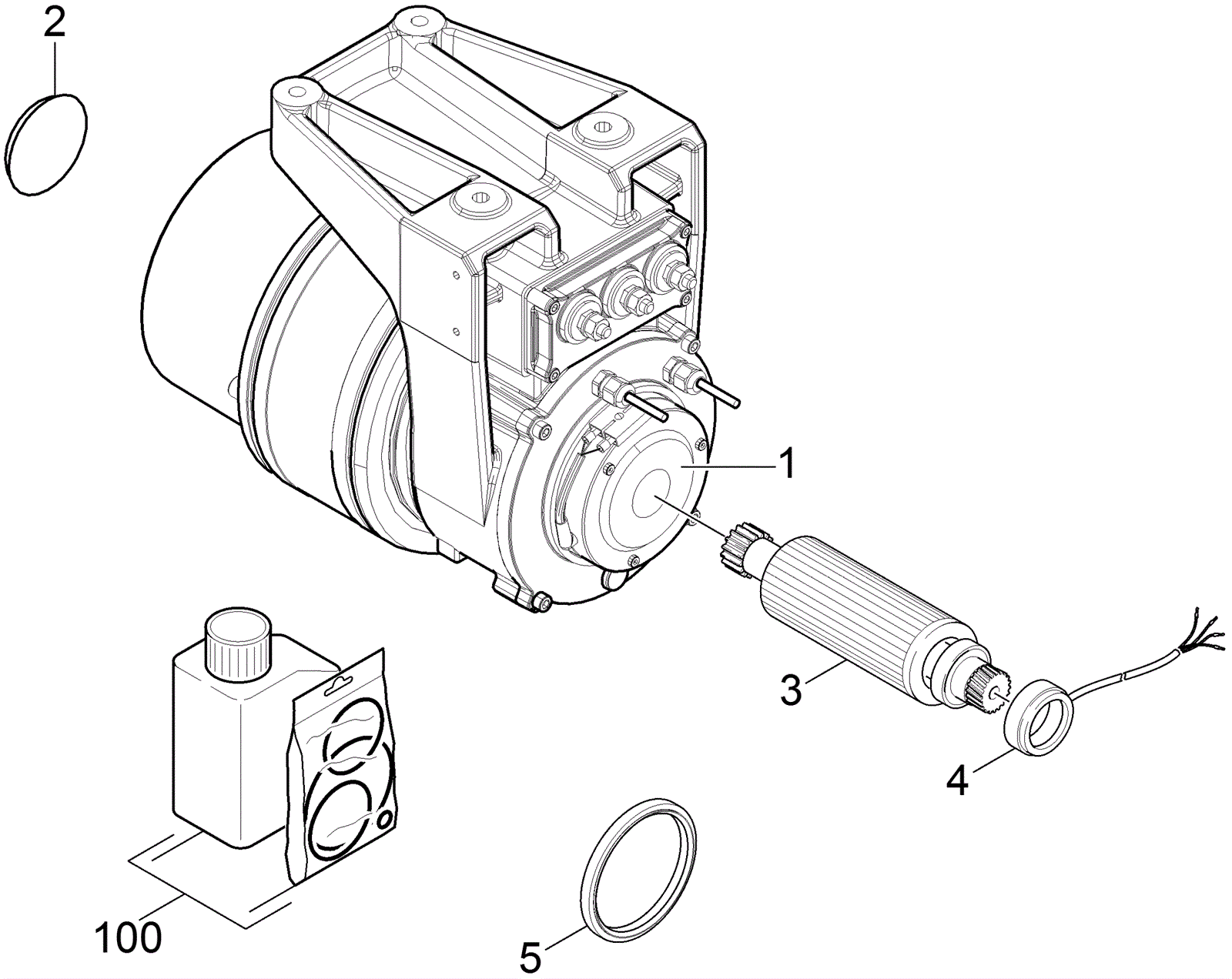 2
1
3
4
100
5