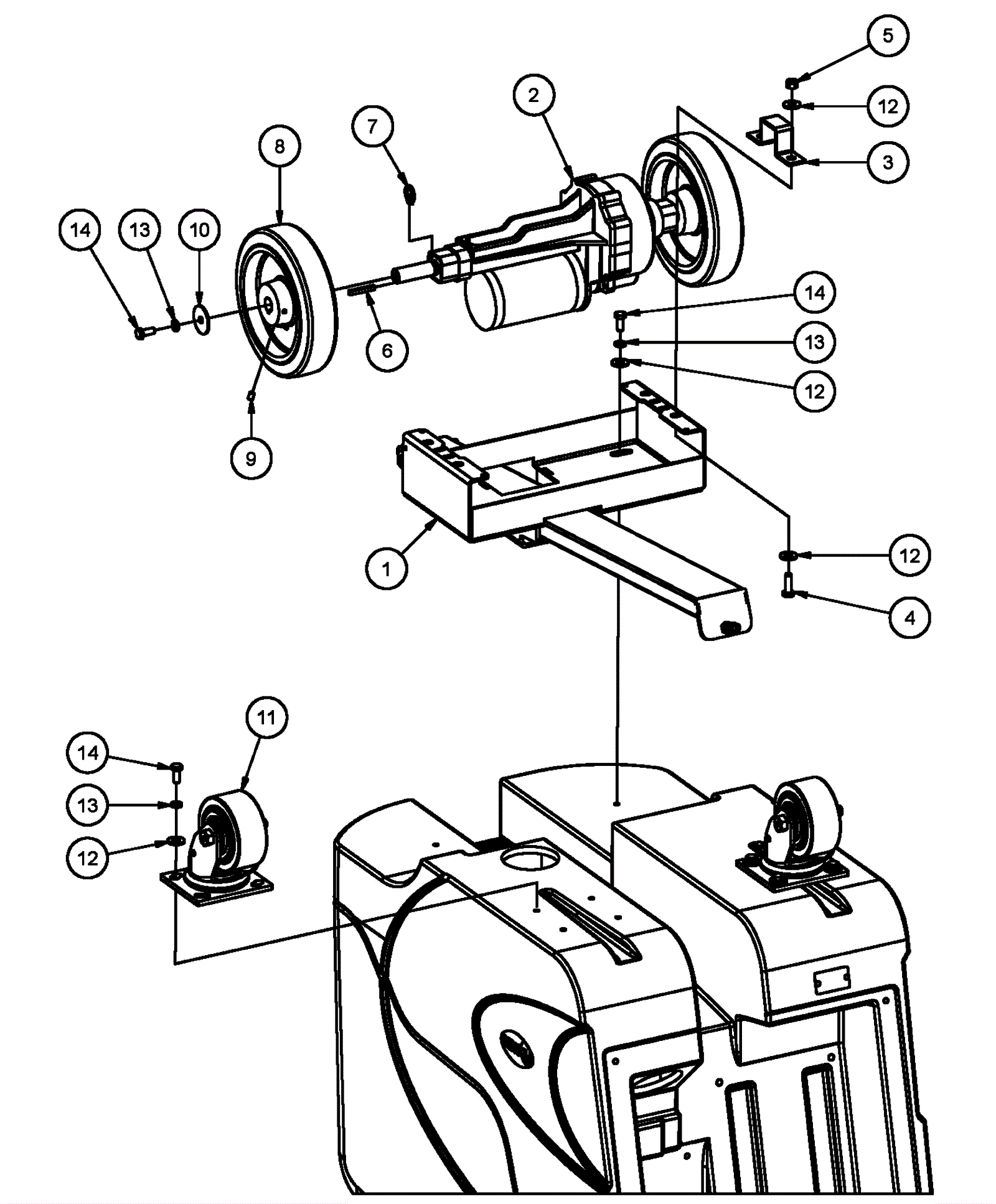 5
2
12
7
8
3
14
13
10
14
6
13
12
9
1
12
4
11
14
13
12