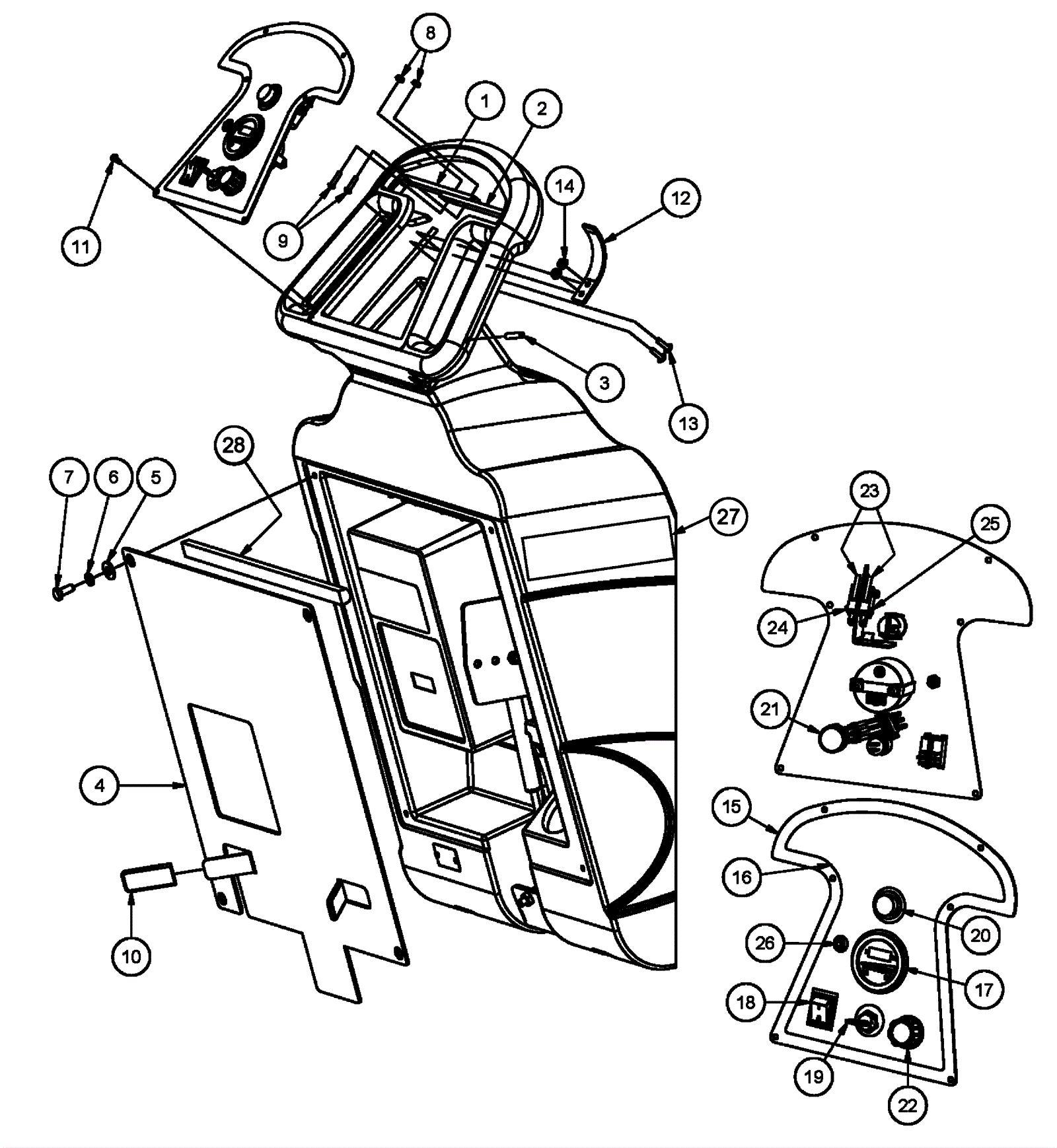 8
1
2
14
12
11
9
3
13
28
7
6
5
27
23
25
24
21
4
15
16
20
26
17
18
10
19
22