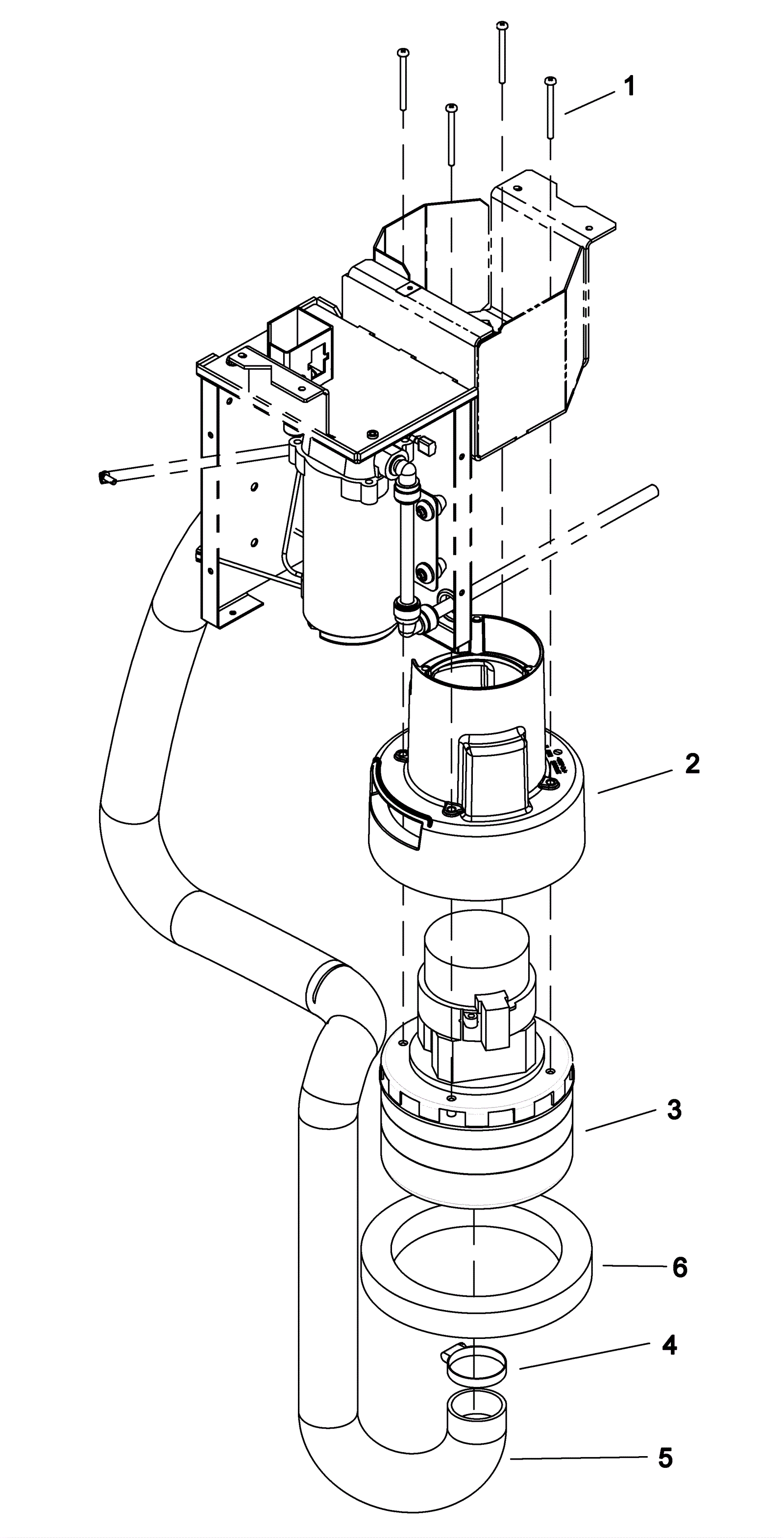 1
2
3
6
4
5