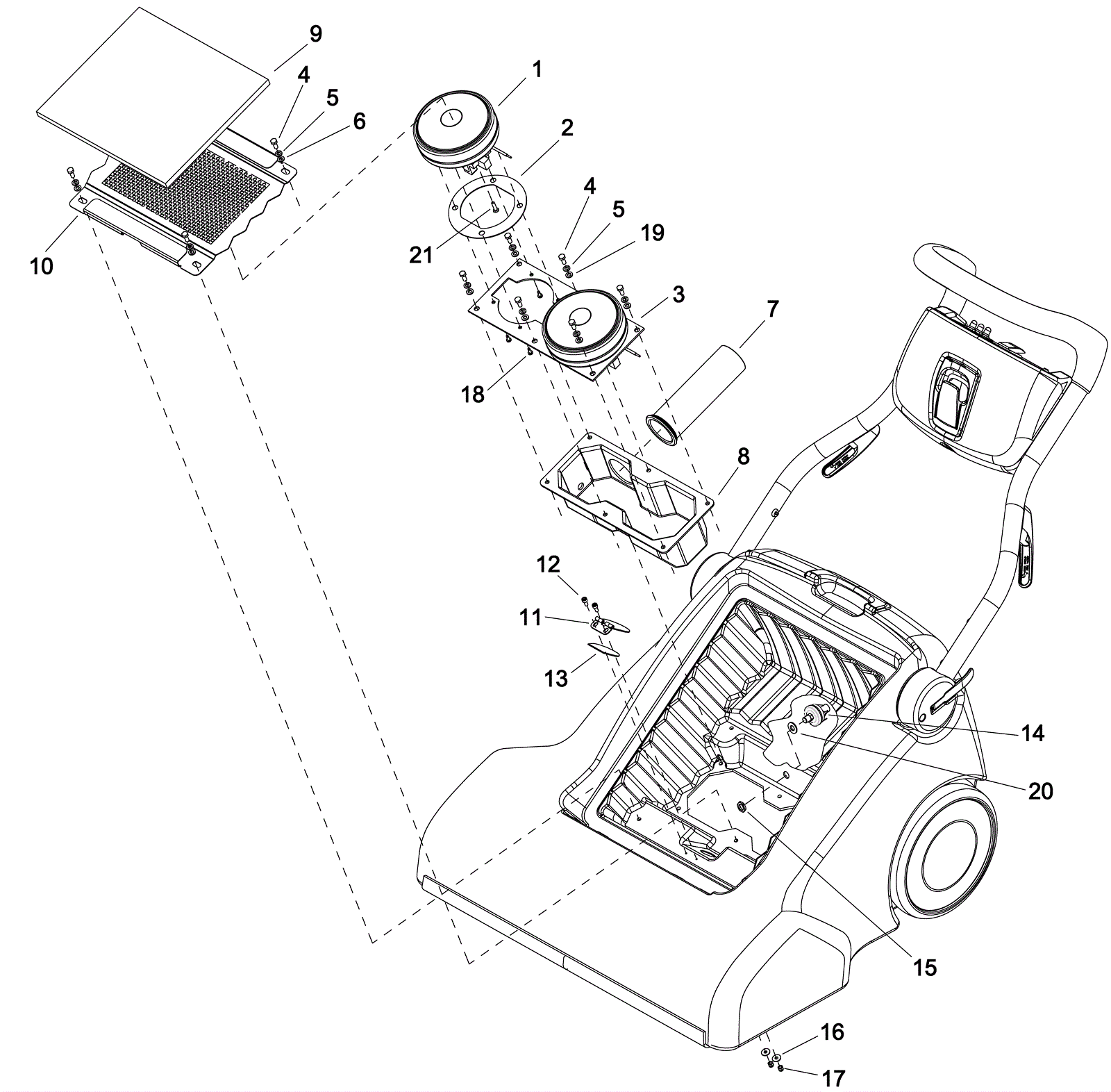 9
4
5
6
1
2
10
21
4
5
19
3
7
18
8
12
11
13
14
20
15
16
17