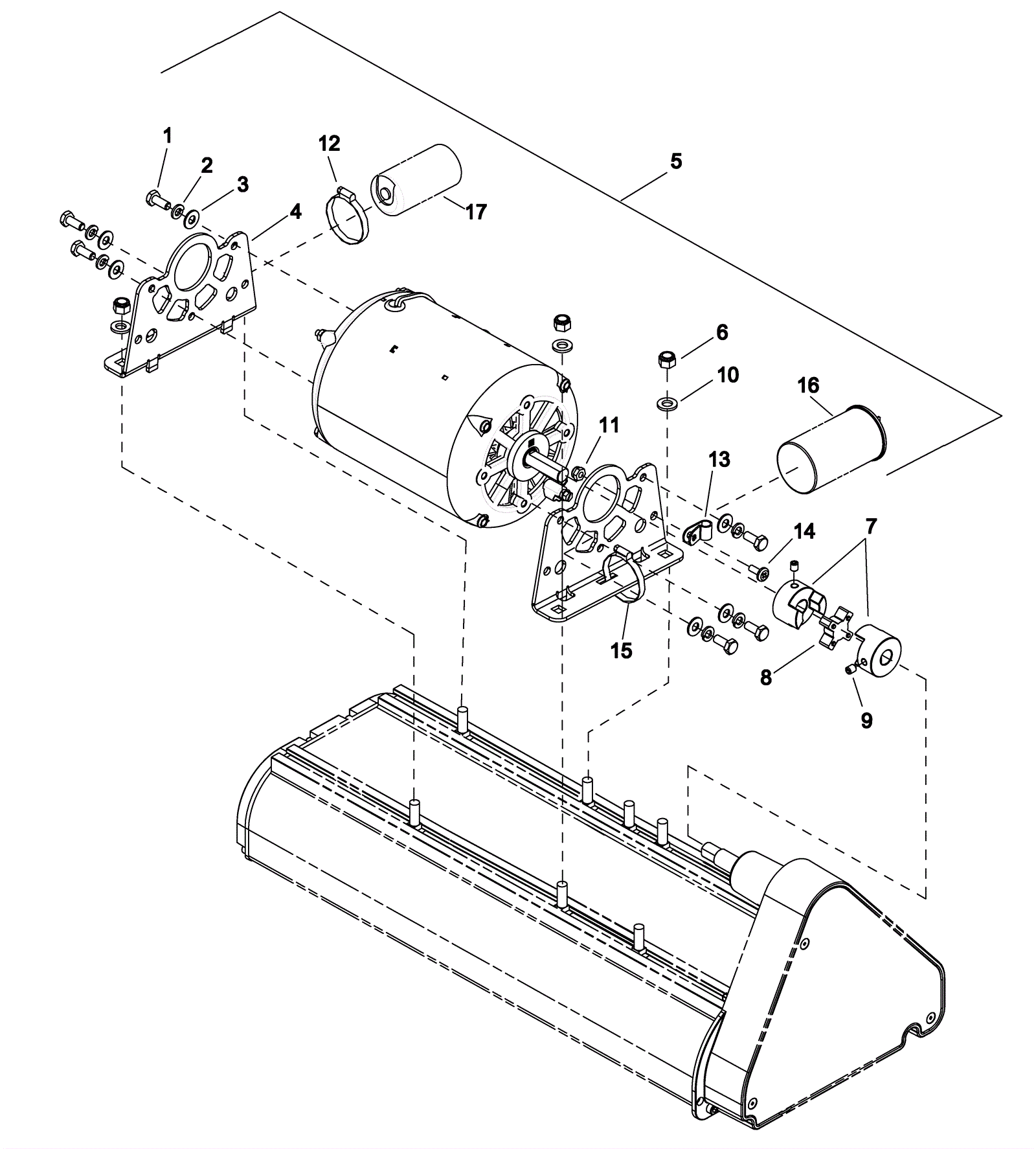 1
2
3
4
12
17
5
6
10
16
11
13
14
7
15
8
9