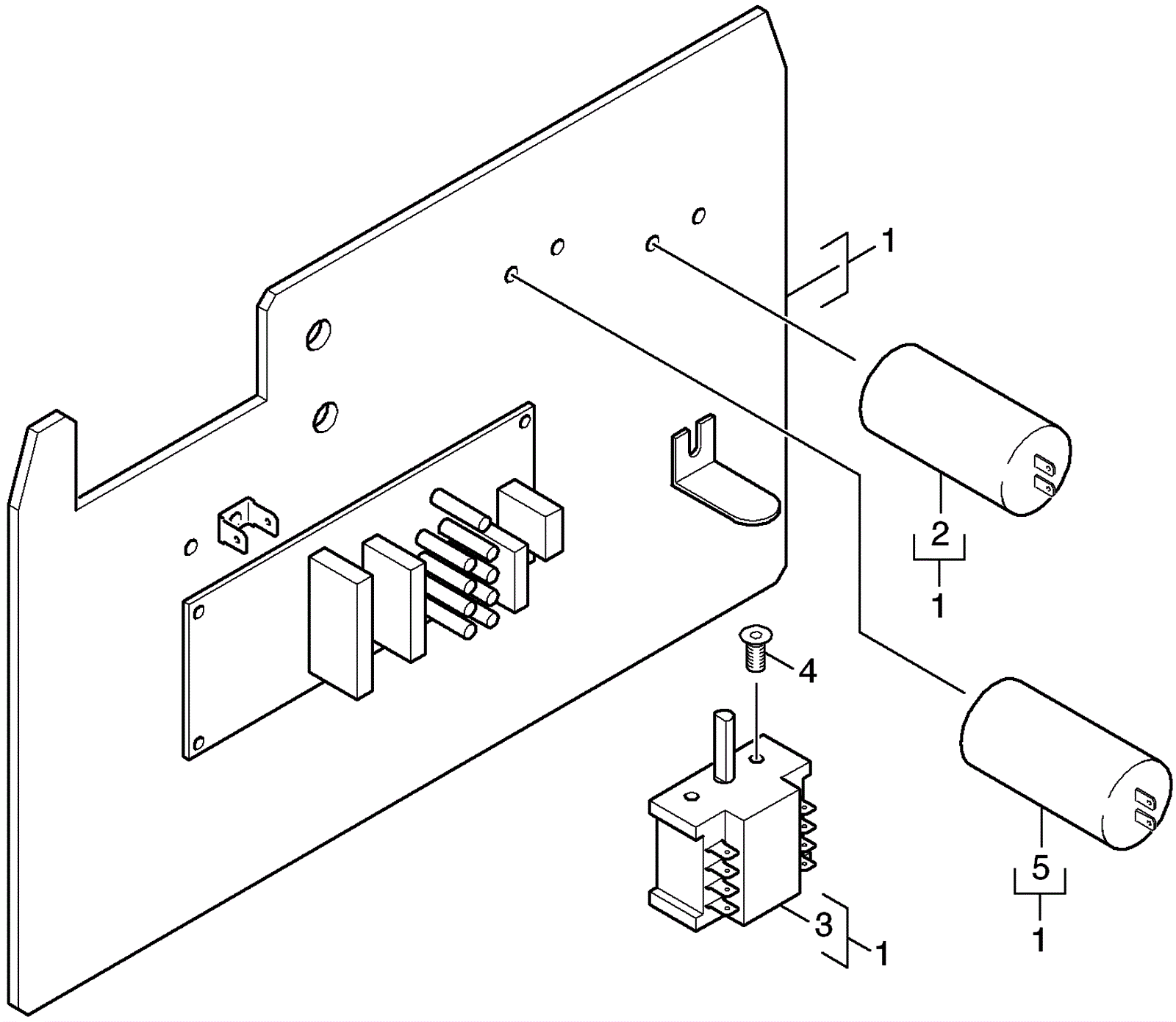 1
2
1
4
5
1
3
1