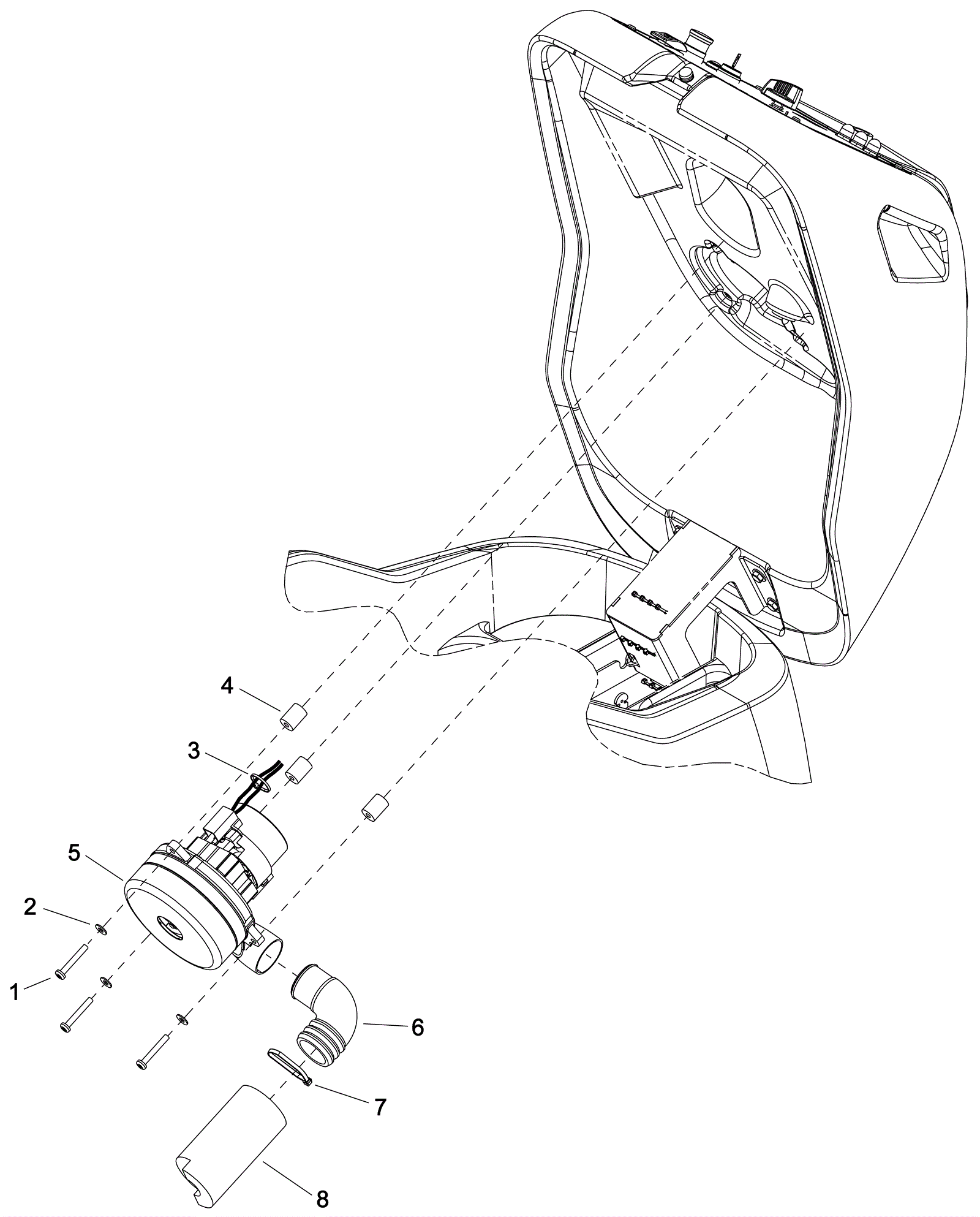 4
3
5
2
1
6
7
8