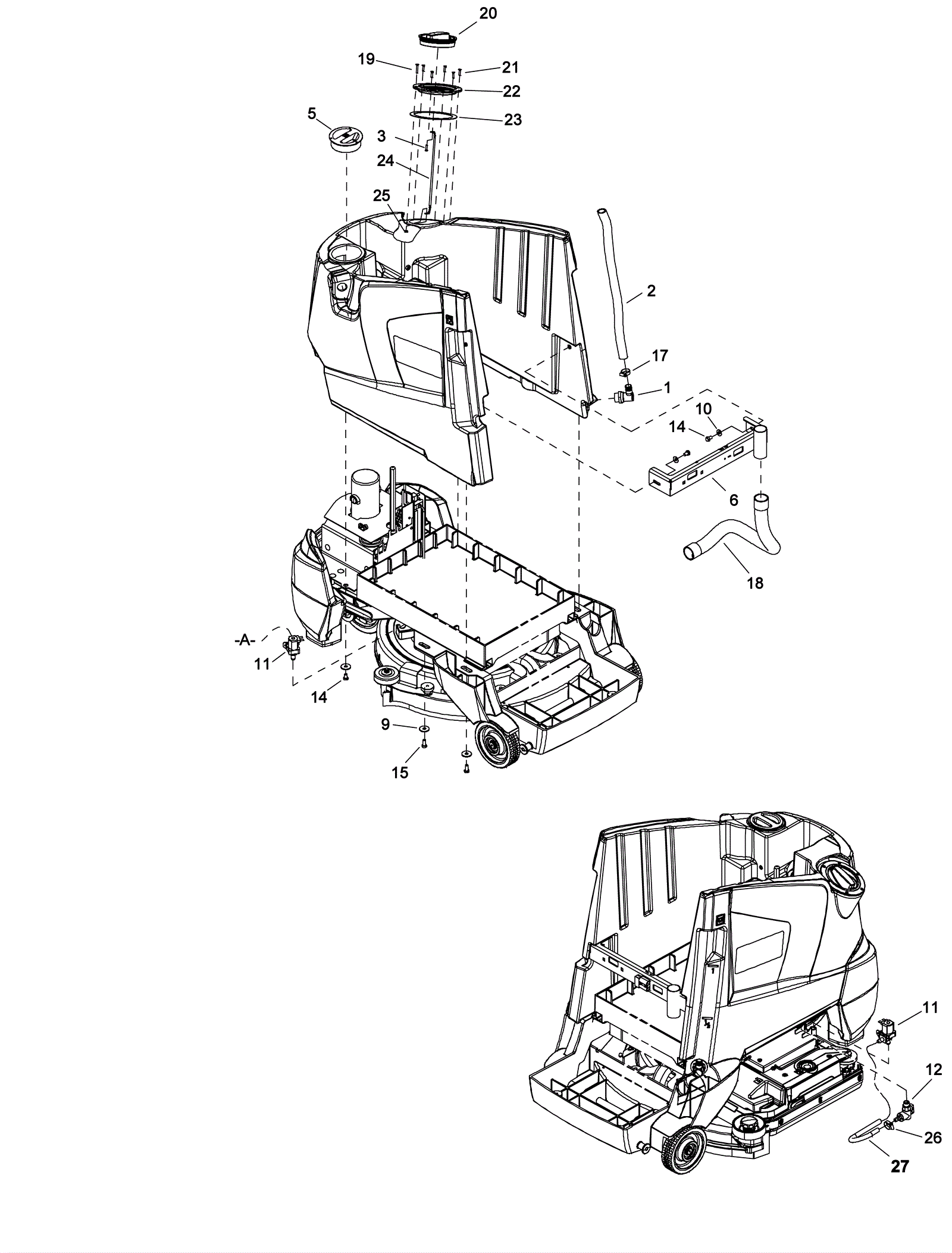 20
19
21
22
23
5
3
24
25
2
17
1
10
14
6
18
-A-
11
14
9
15
11
12
26
27