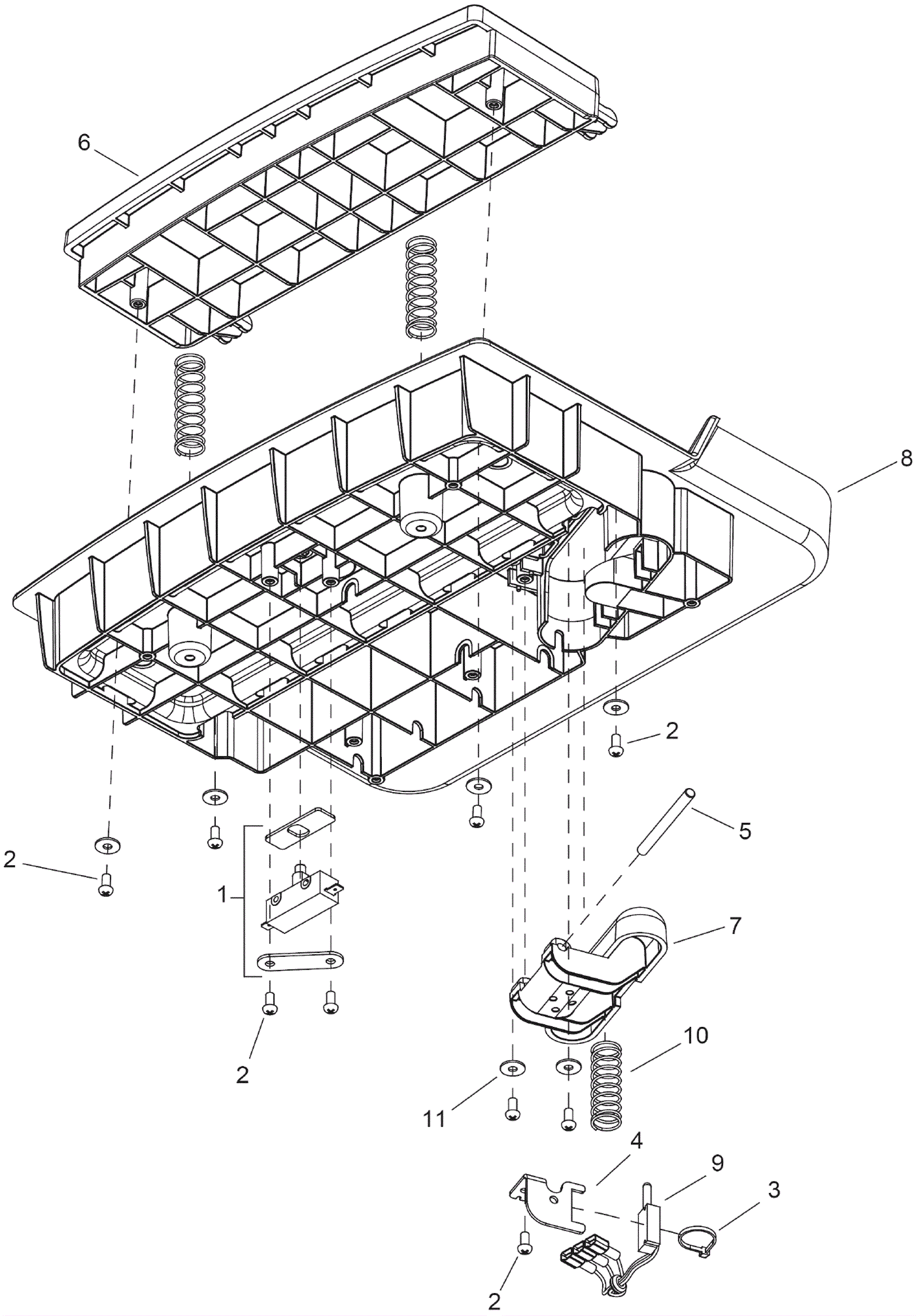 6
8
2
5
2
1
7
2
10
11
4
9
3
2