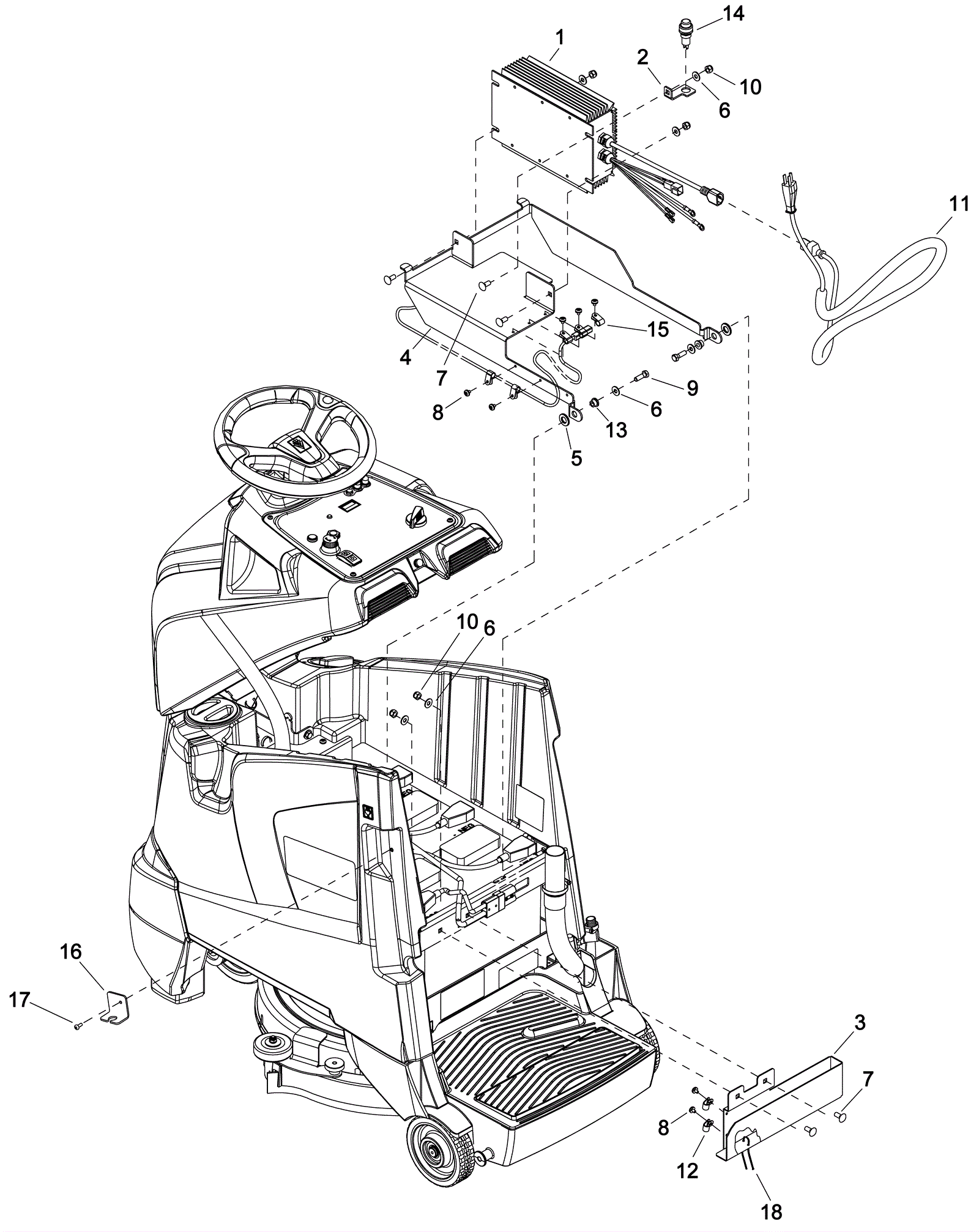 14
1
2
10
6
11
15
4
7
9
8
6
13
5
10
6
16
17
3
7
8
12
18