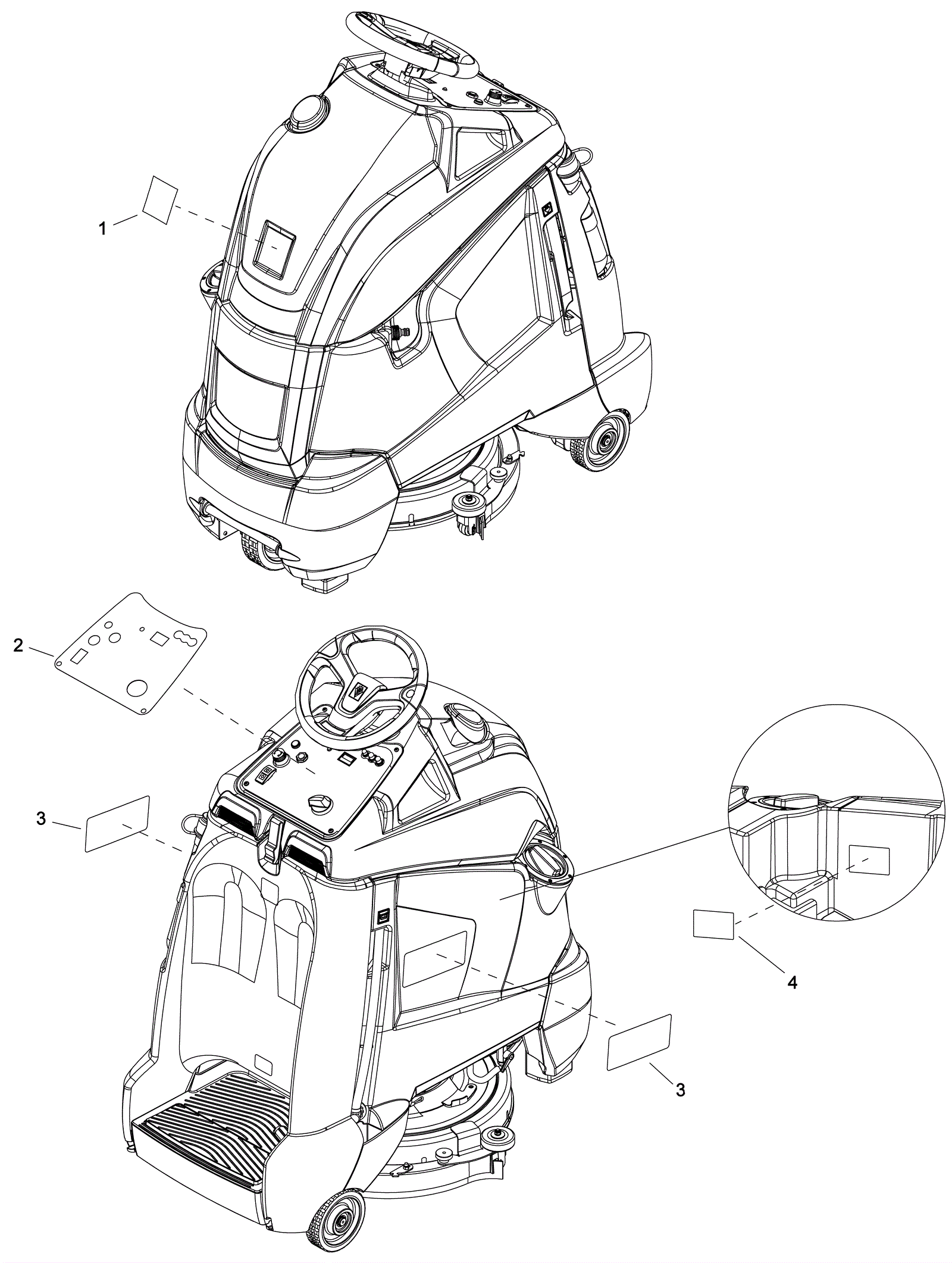 1

2

3

4

3