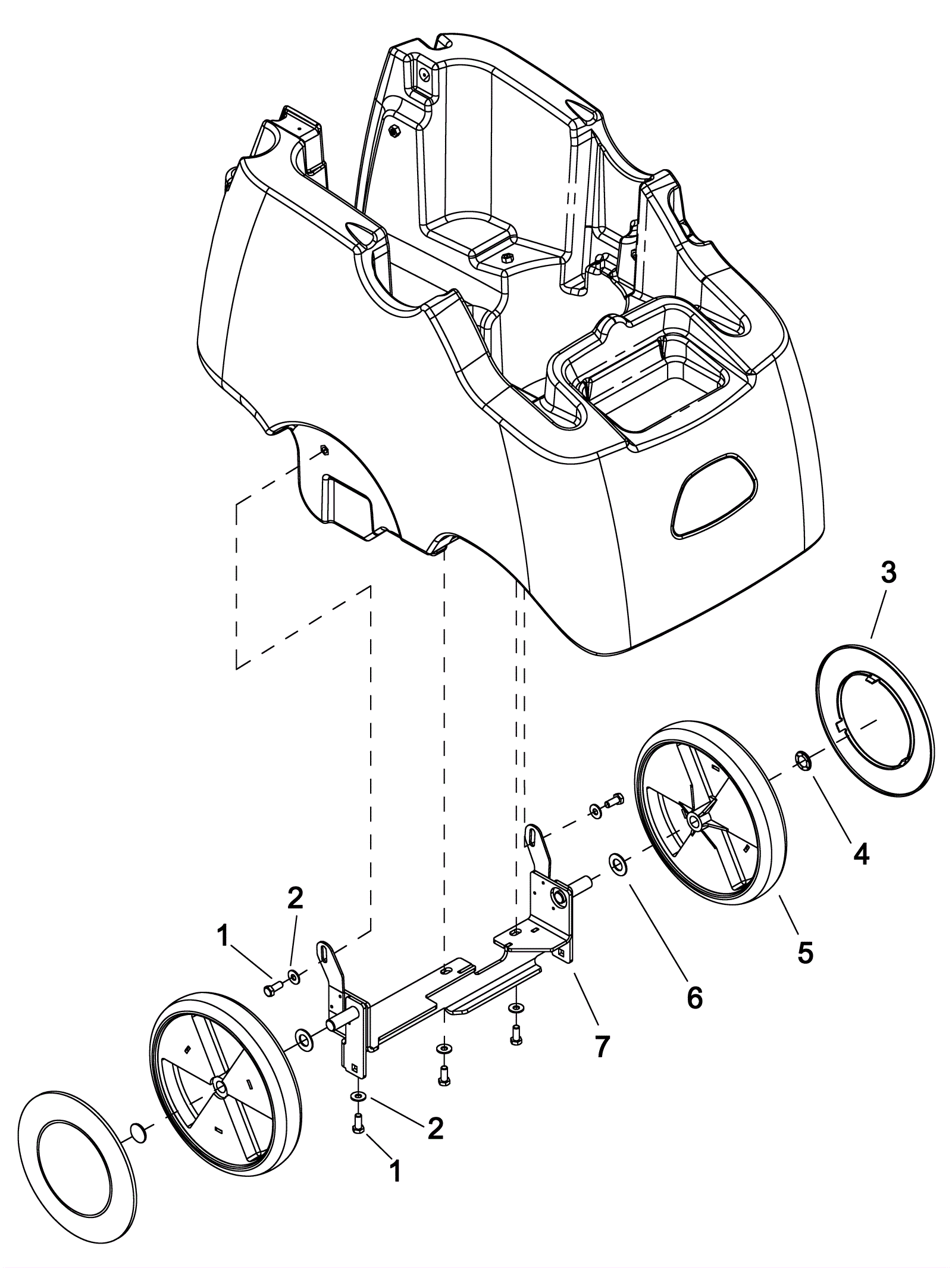 3

4

5

6

7

2

1

2

1