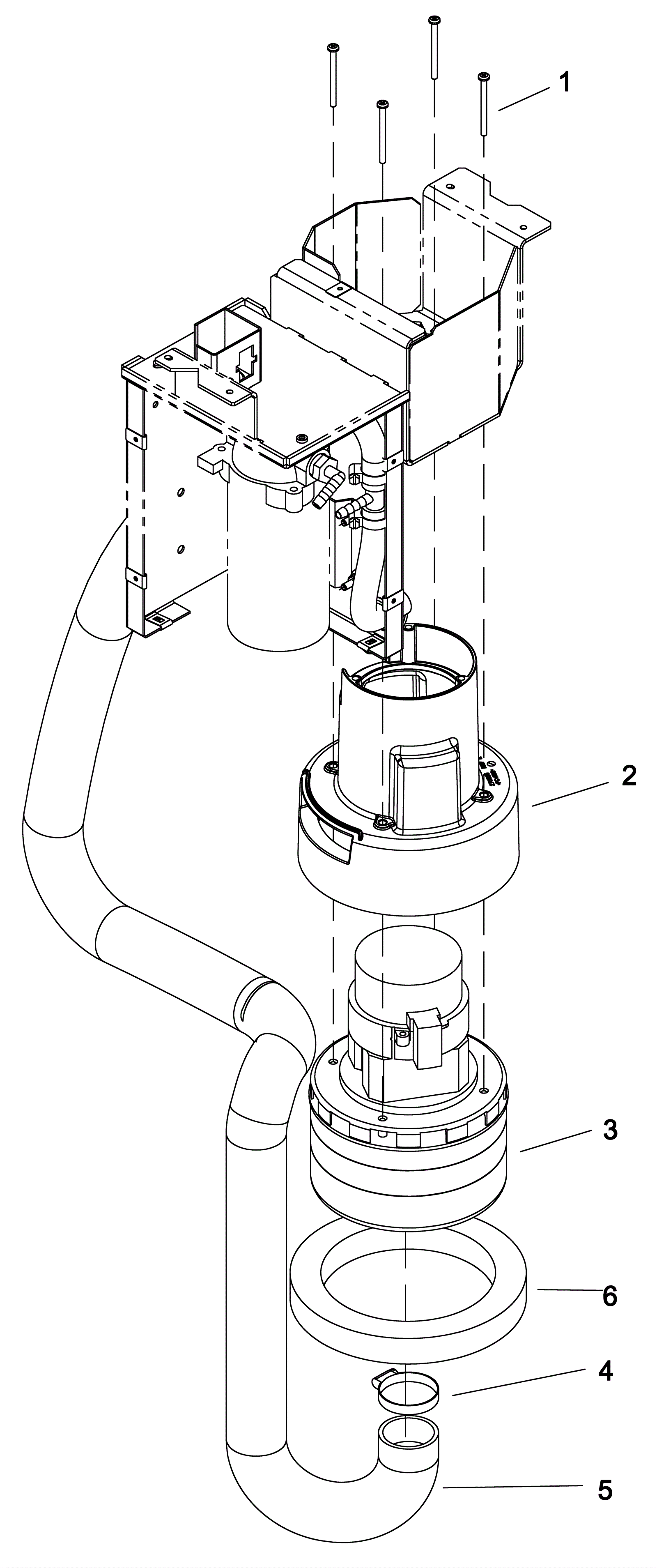 1
2
3
6
4
5