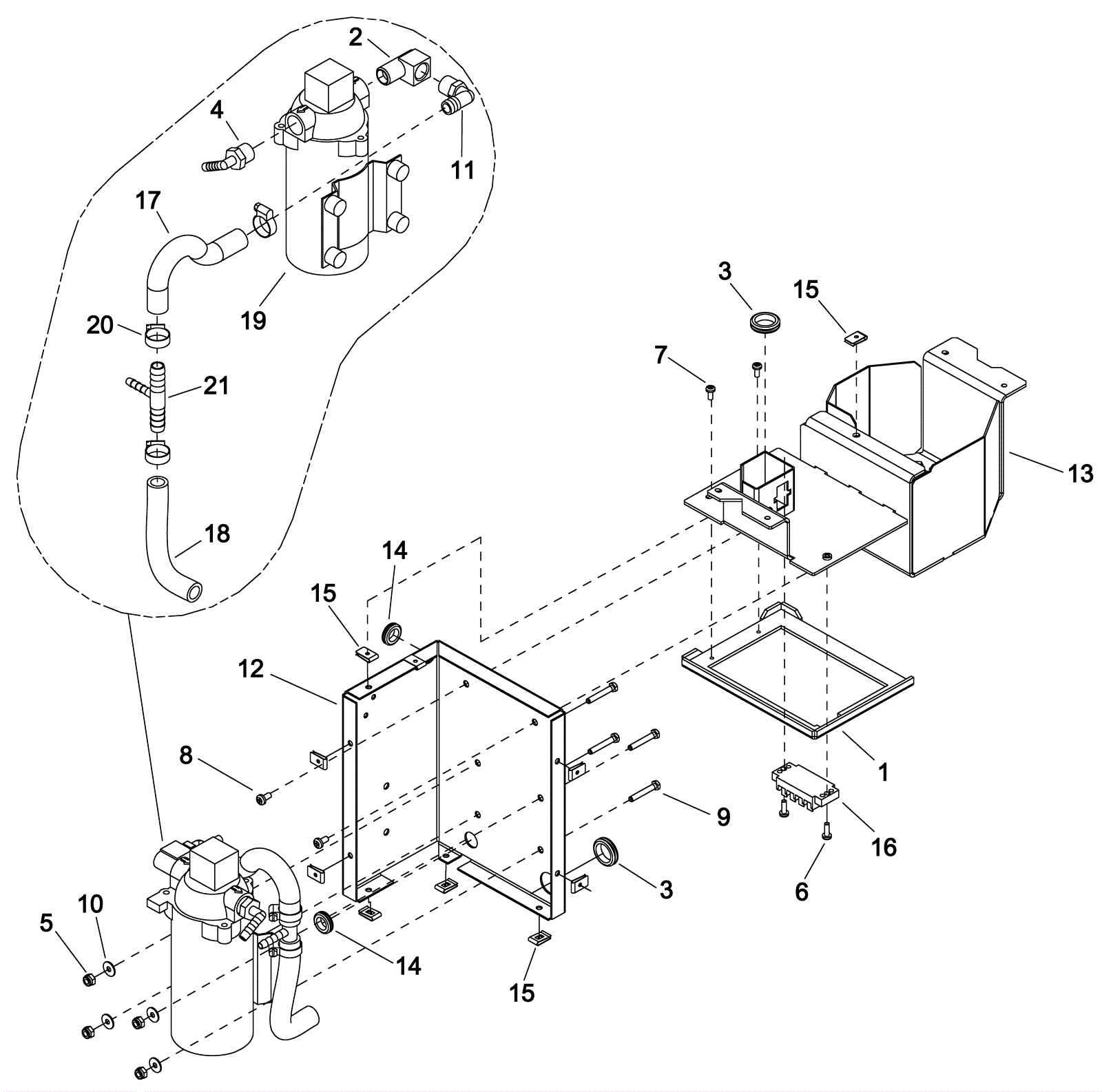 2
4
11
17
19
20
21
18
3
15
7
13
14
15
12
8
1
9
16
6
3
5
10
14
15