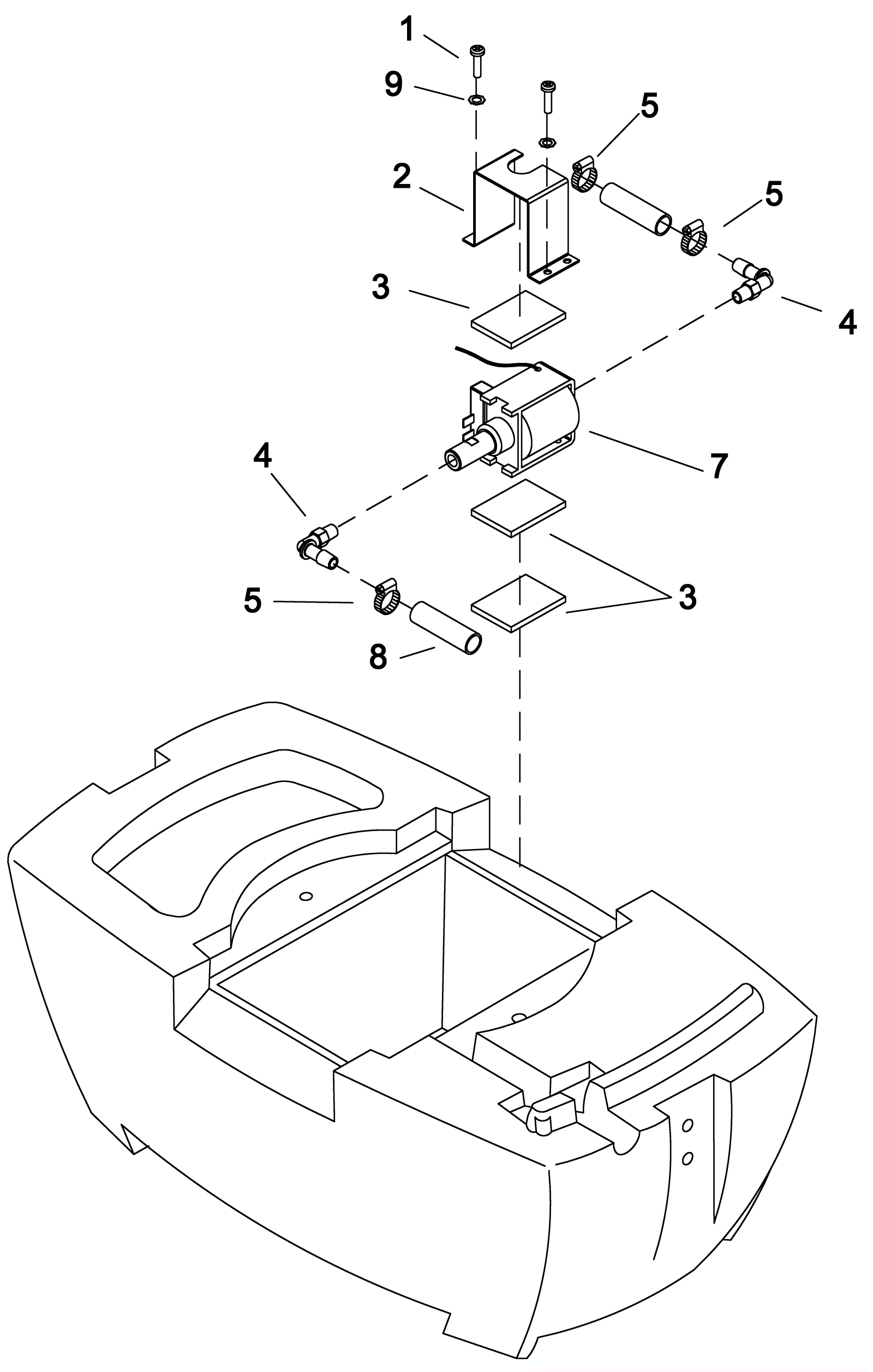 1
9
5
2
5
3
4
7
4
5
3
8