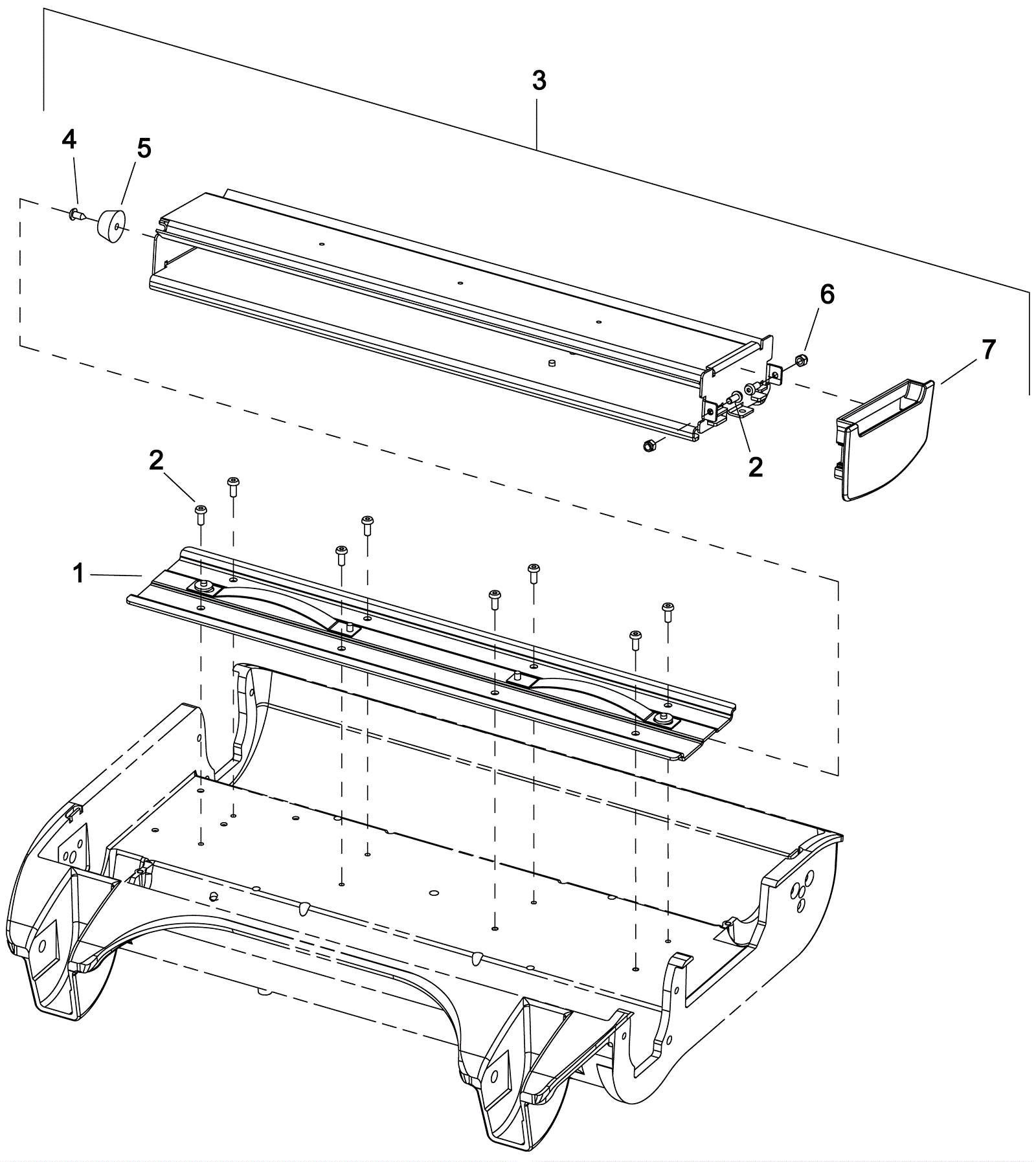 3
4
5
6
7
2
2
1