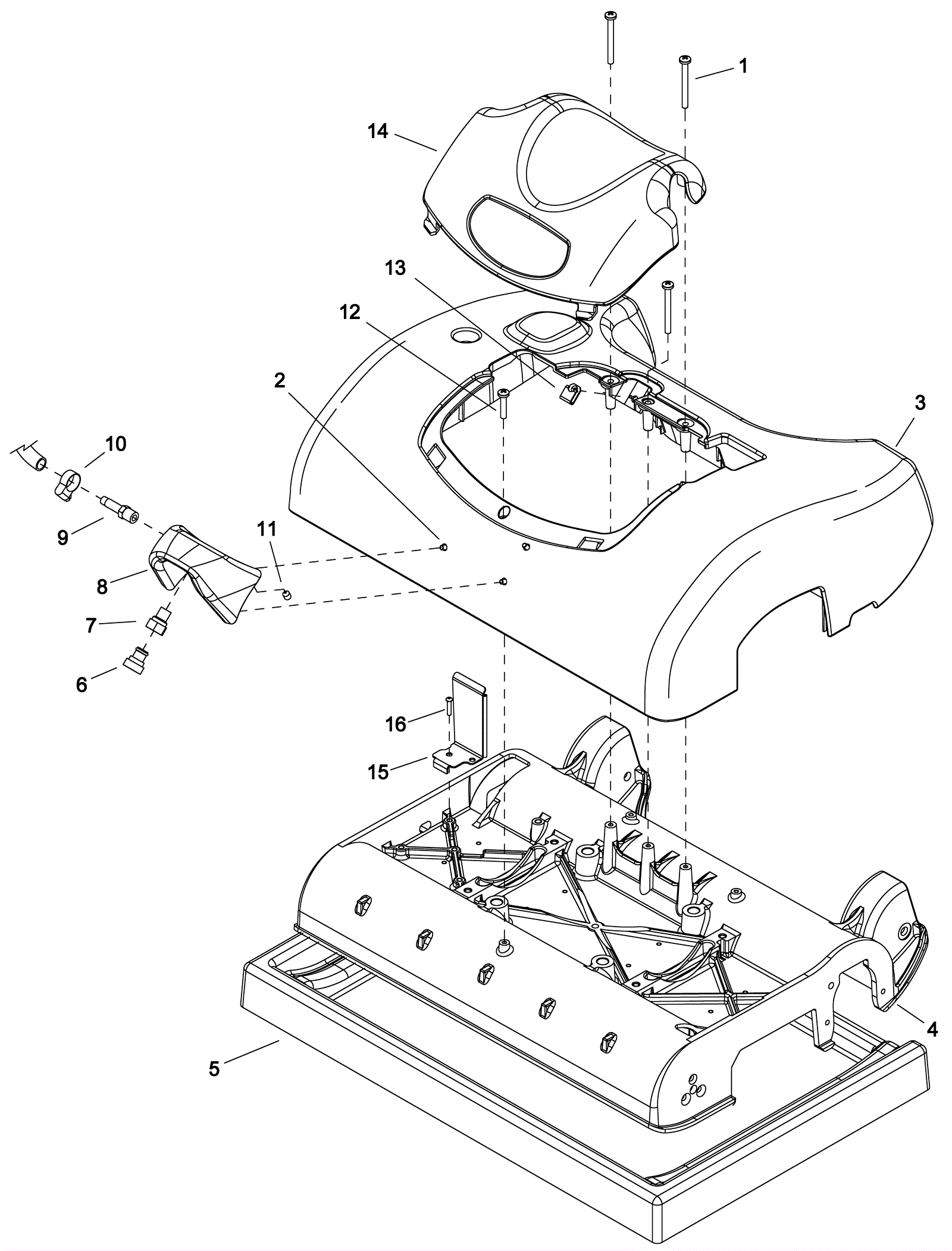 1
14
13
12
2
3
10
9
11
8
7
6
16
15
4
5