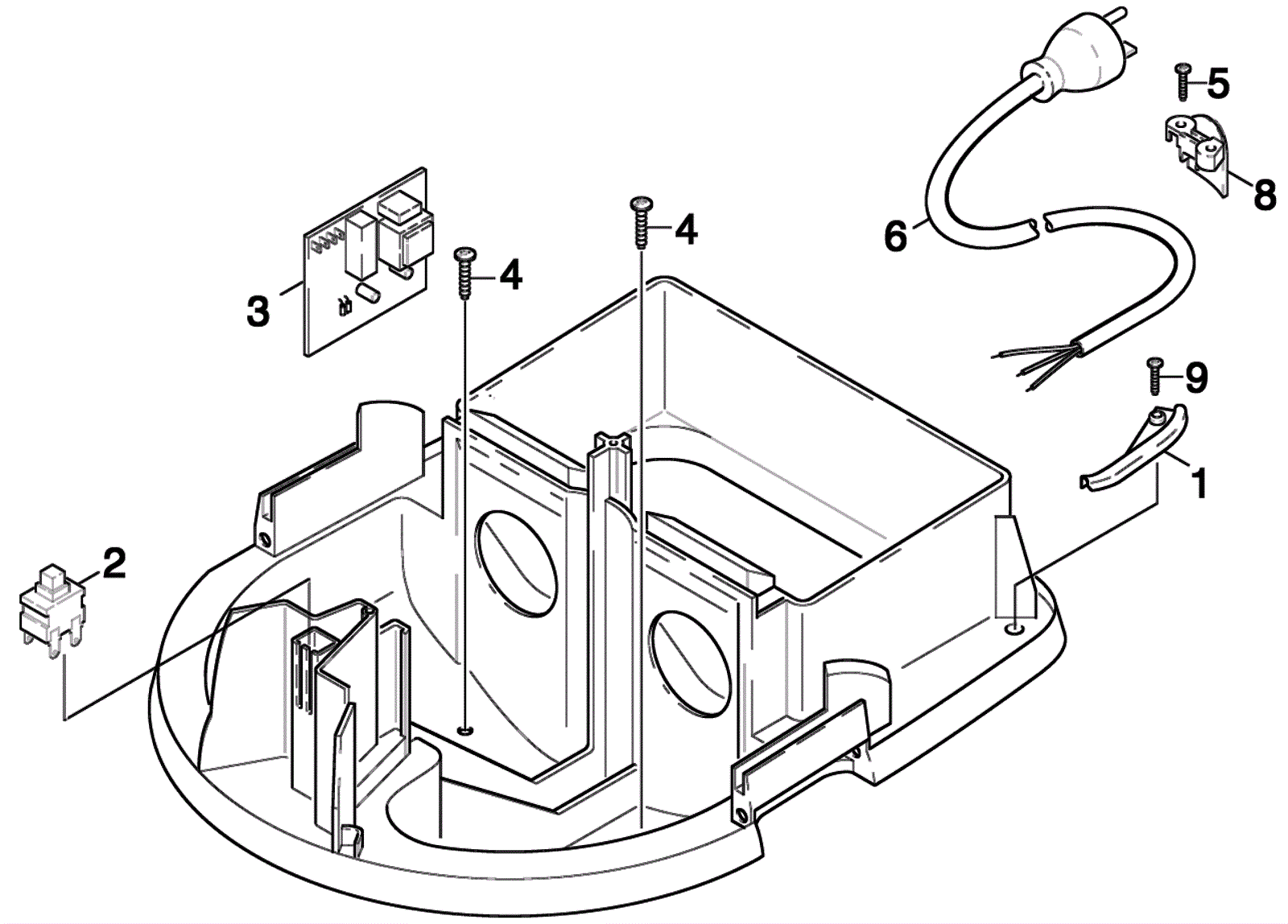 5
8
6
4
4
3
9
1
2