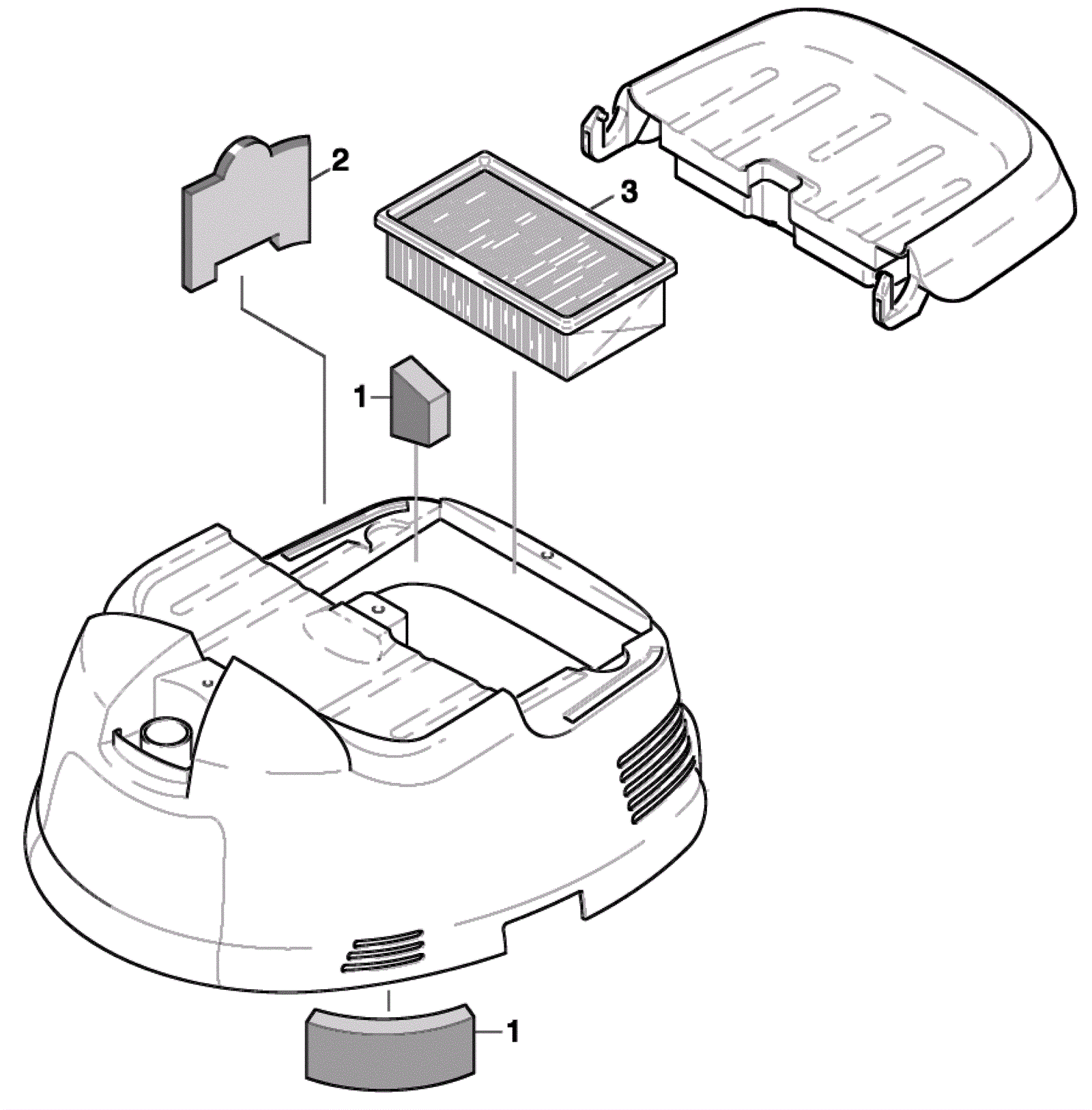 2
3
1
1