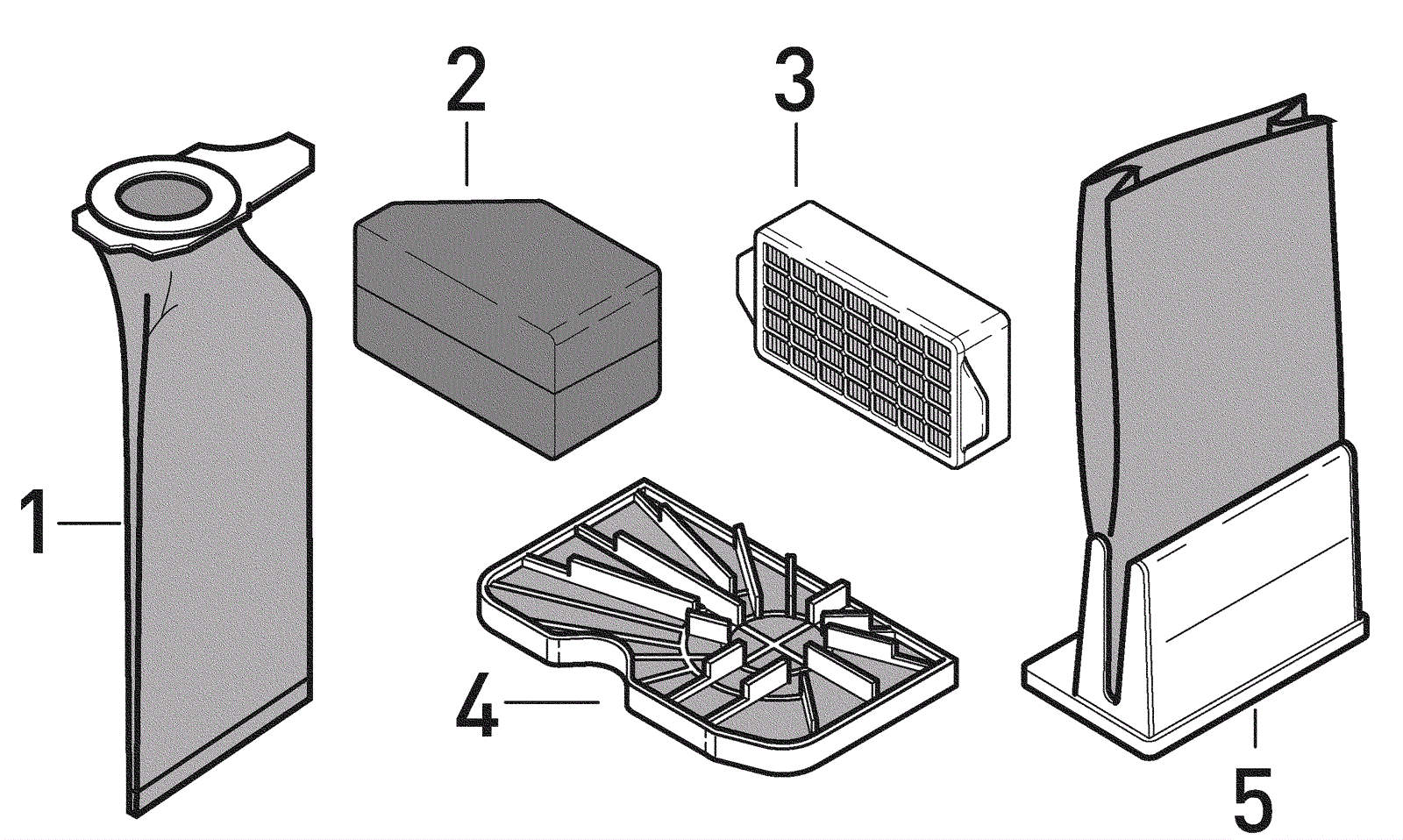 2
3
1
4
5