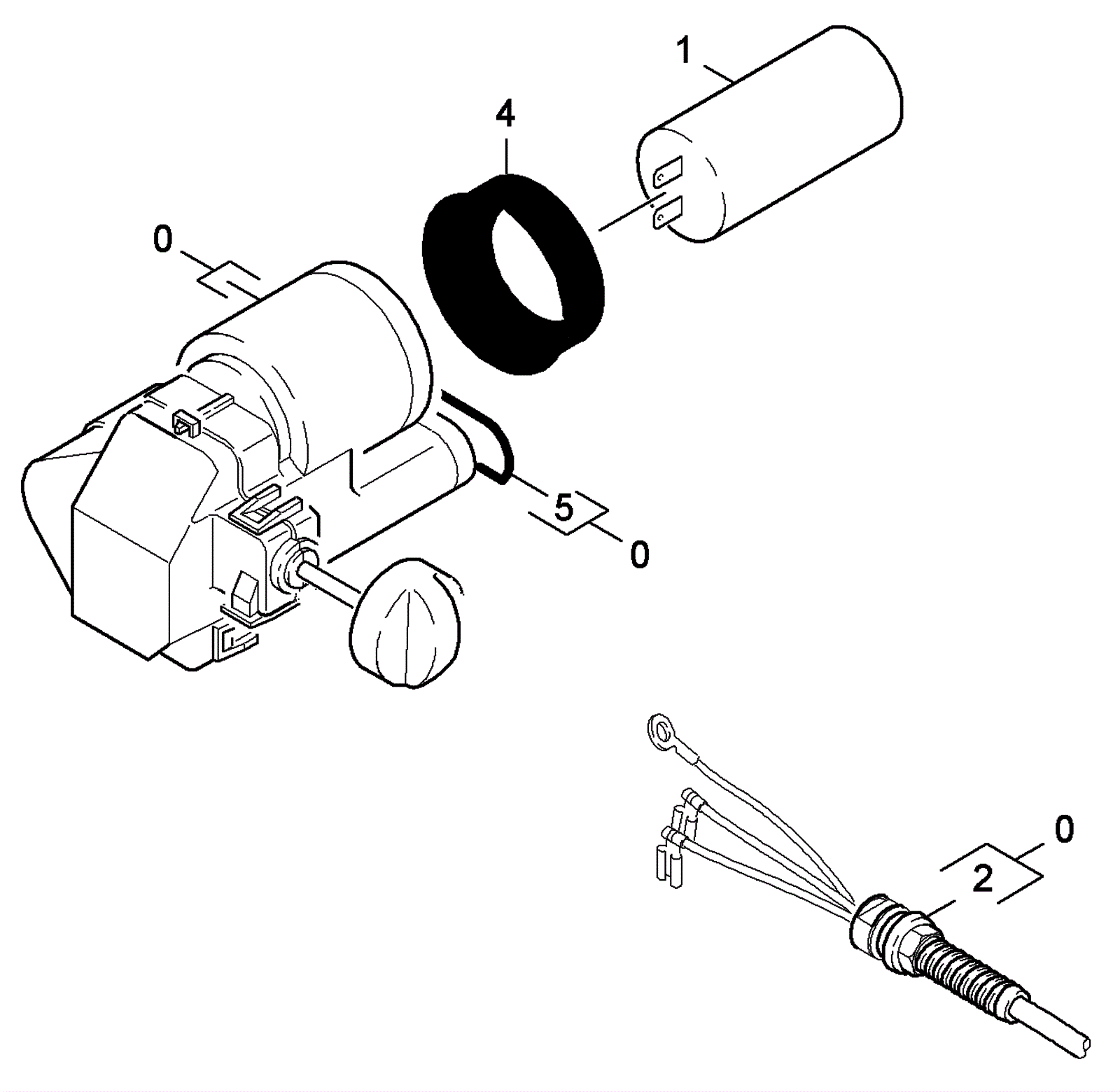 1
4
0
5
0
0
2