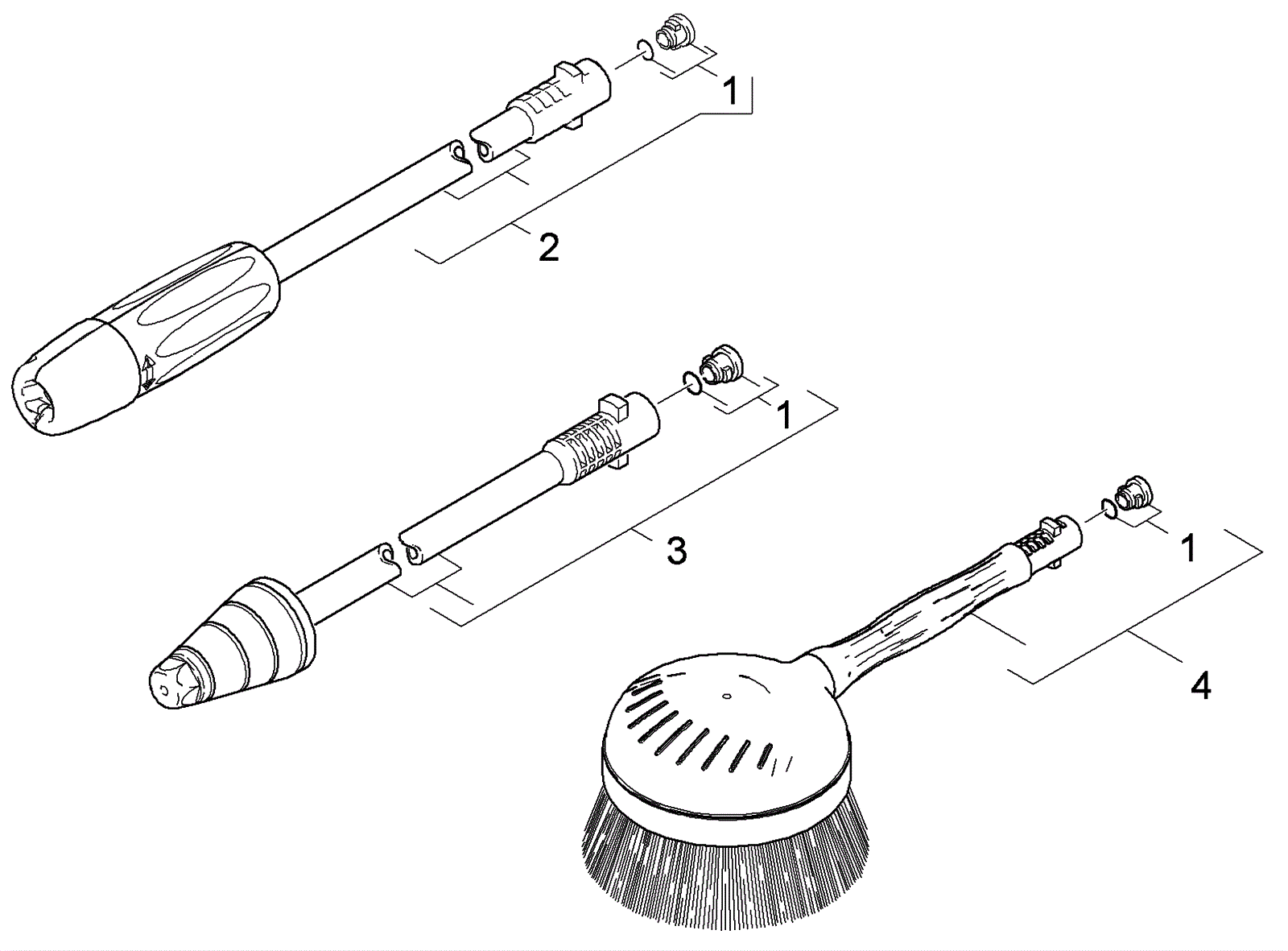 1
2
1
3
1
4