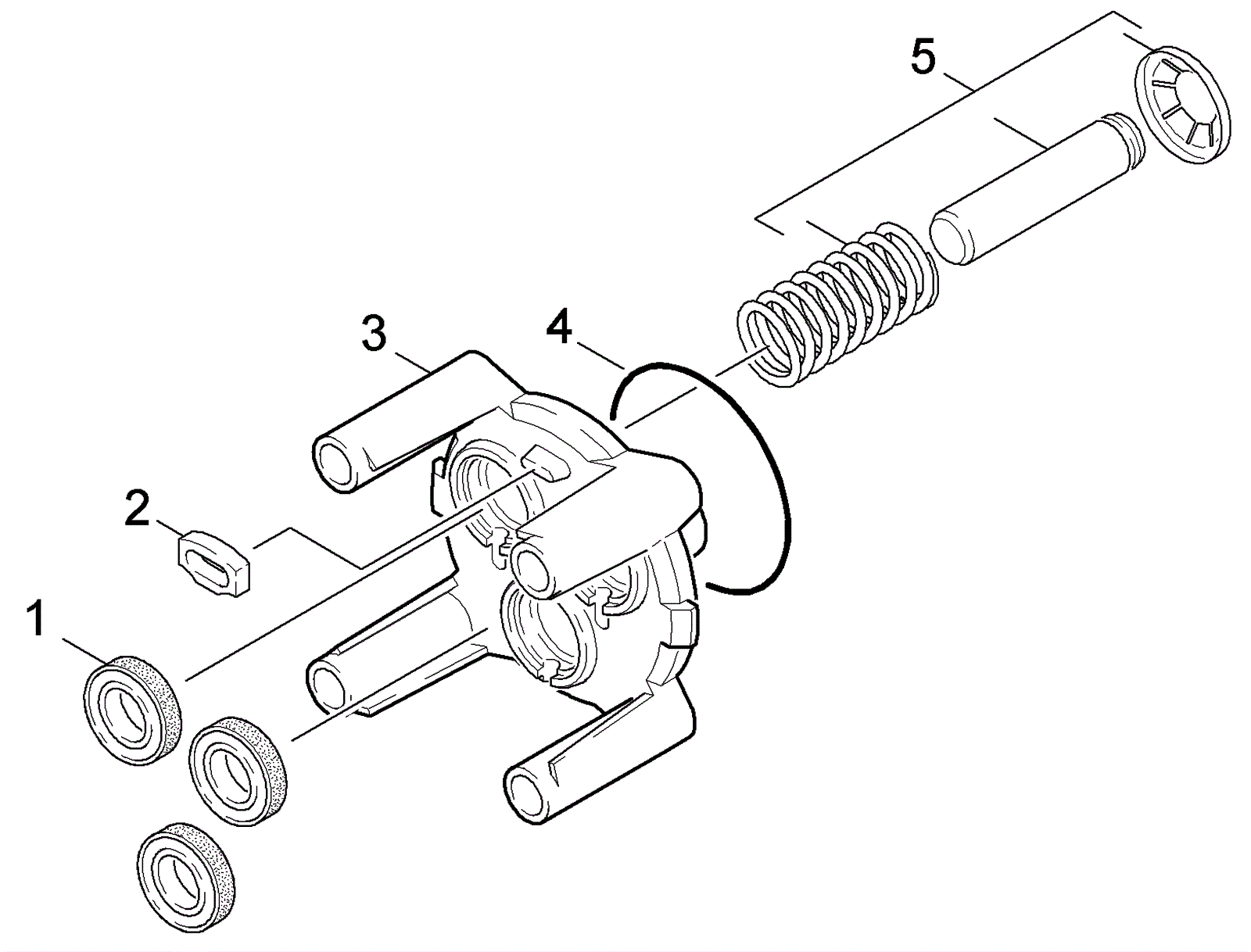 5
3
4
2
1