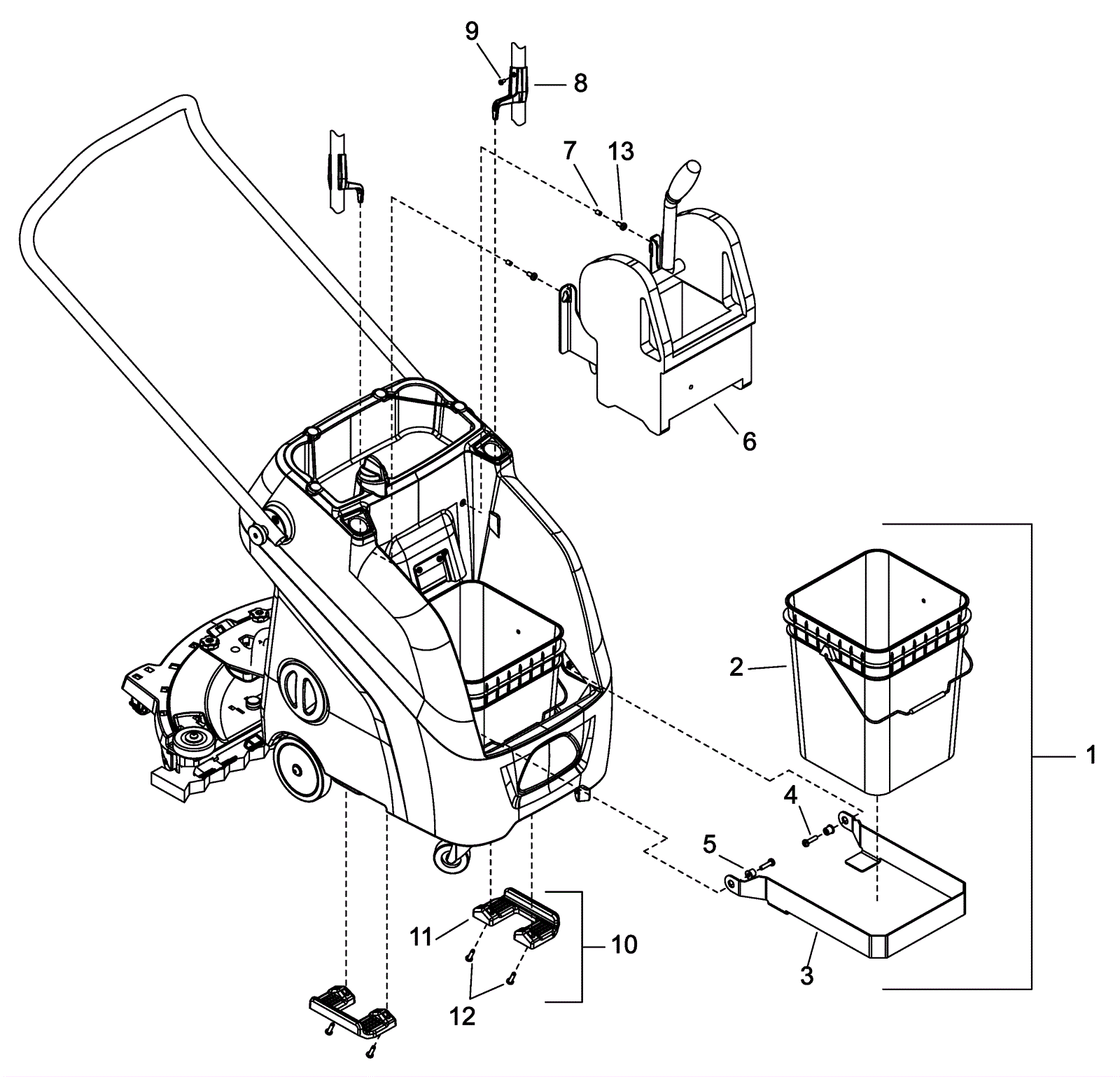 9
8
7
13
6
2
1
4
5
3
11
10
12