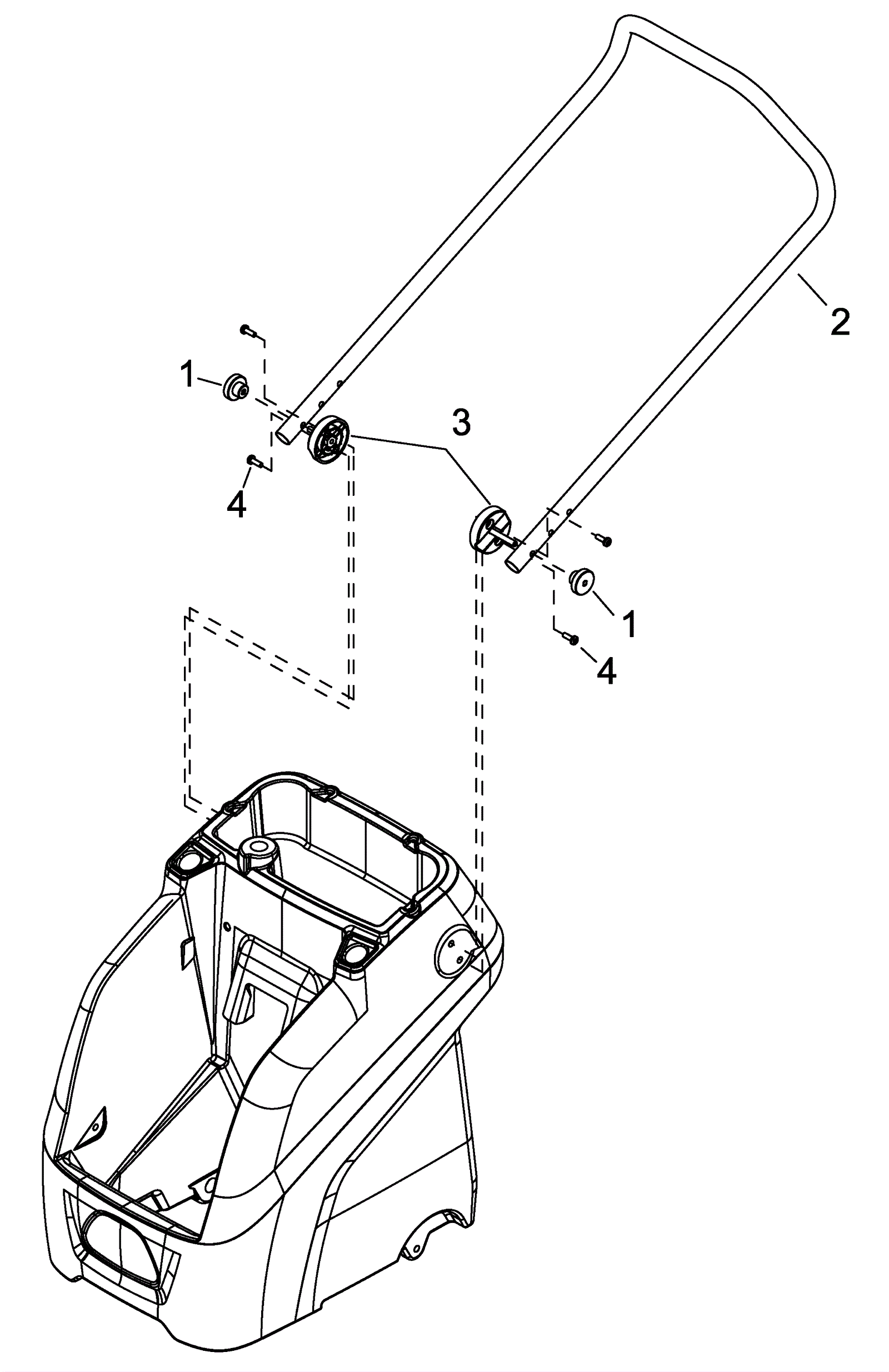 2
1
3
4
1
4