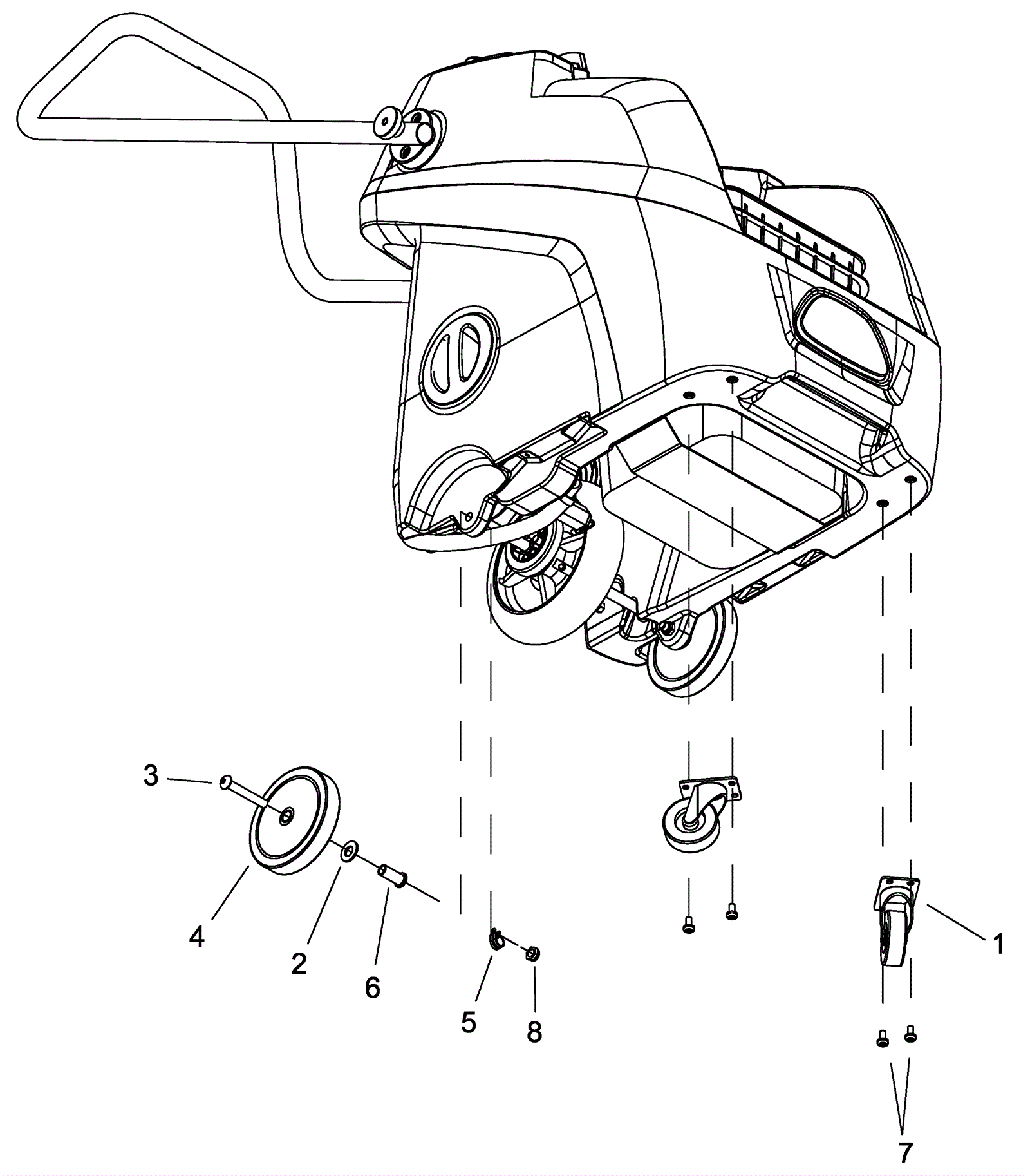 3
4
2
6
5
8
1
7