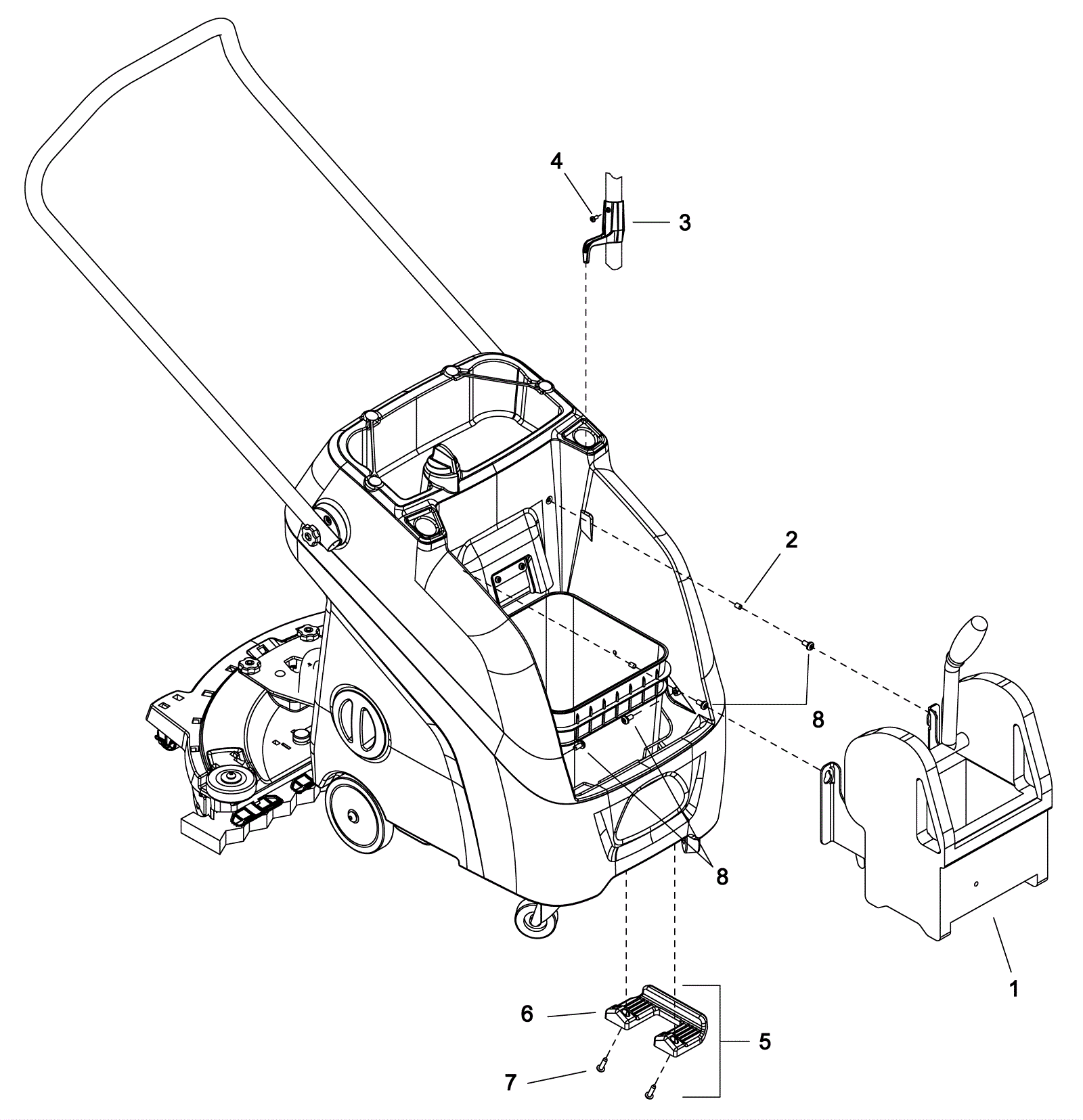 4
3
2
8
8
1
6
5
7