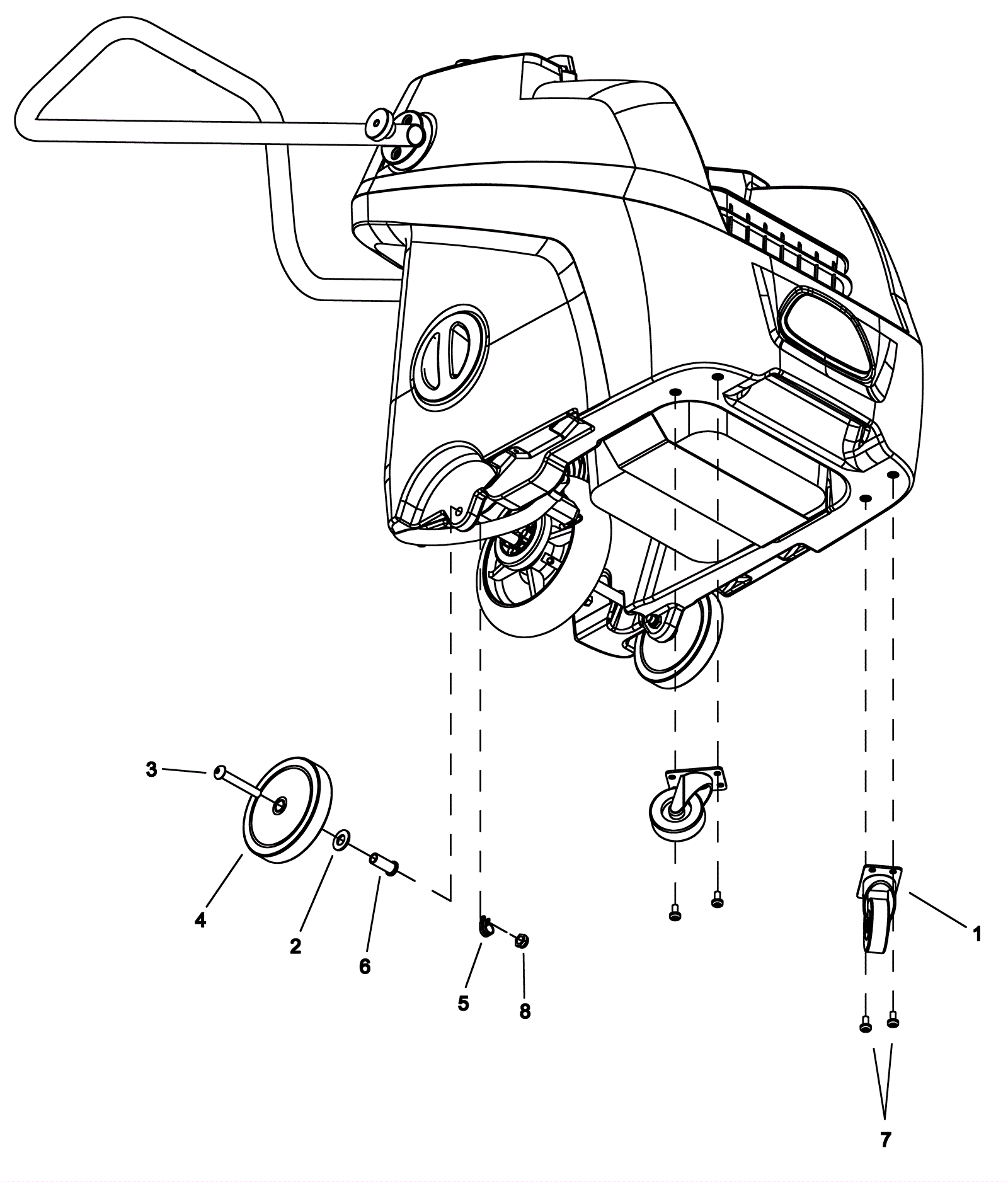 3
4
2
6
5
8
1
7