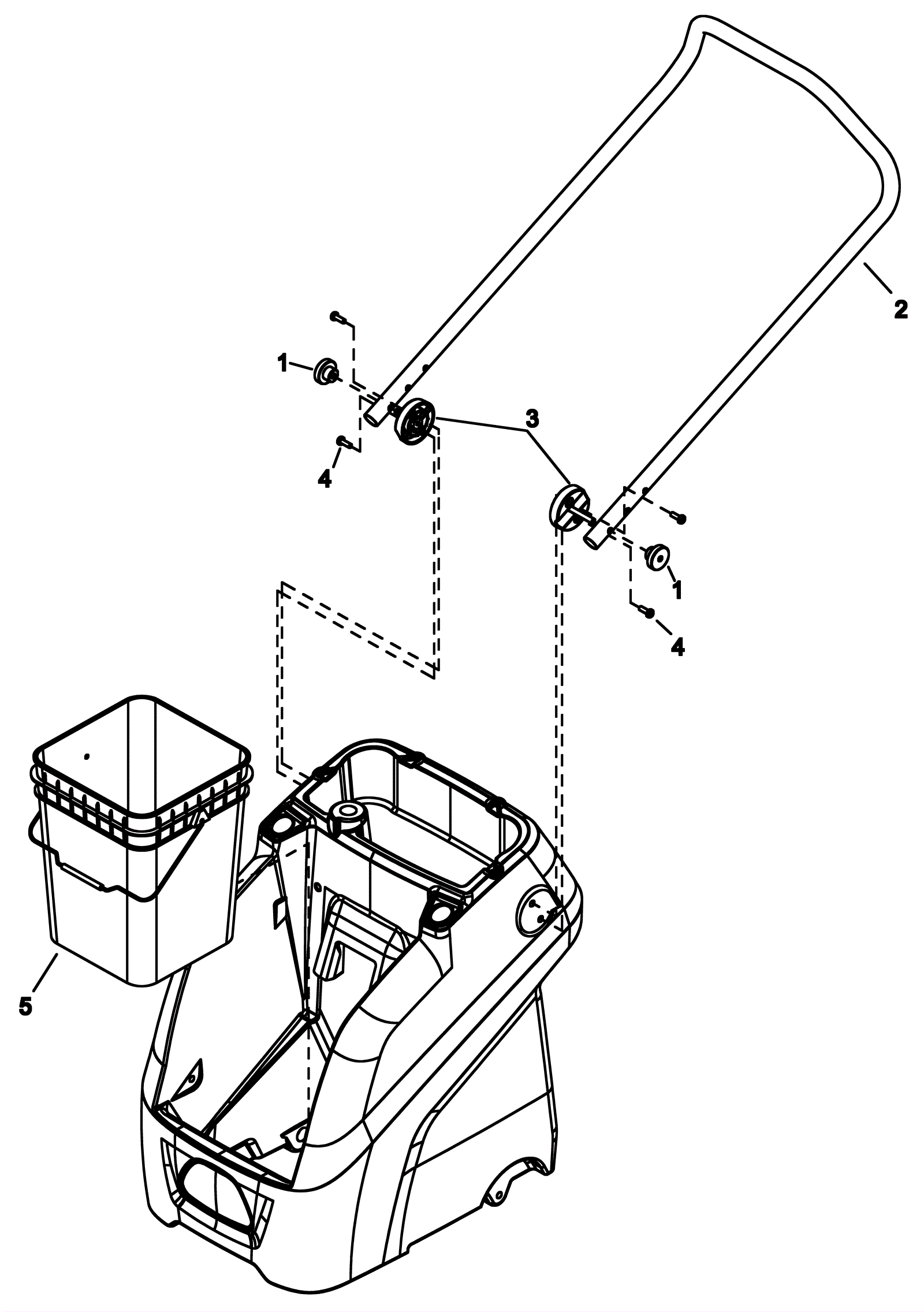 2
1
3
4
1
4
5