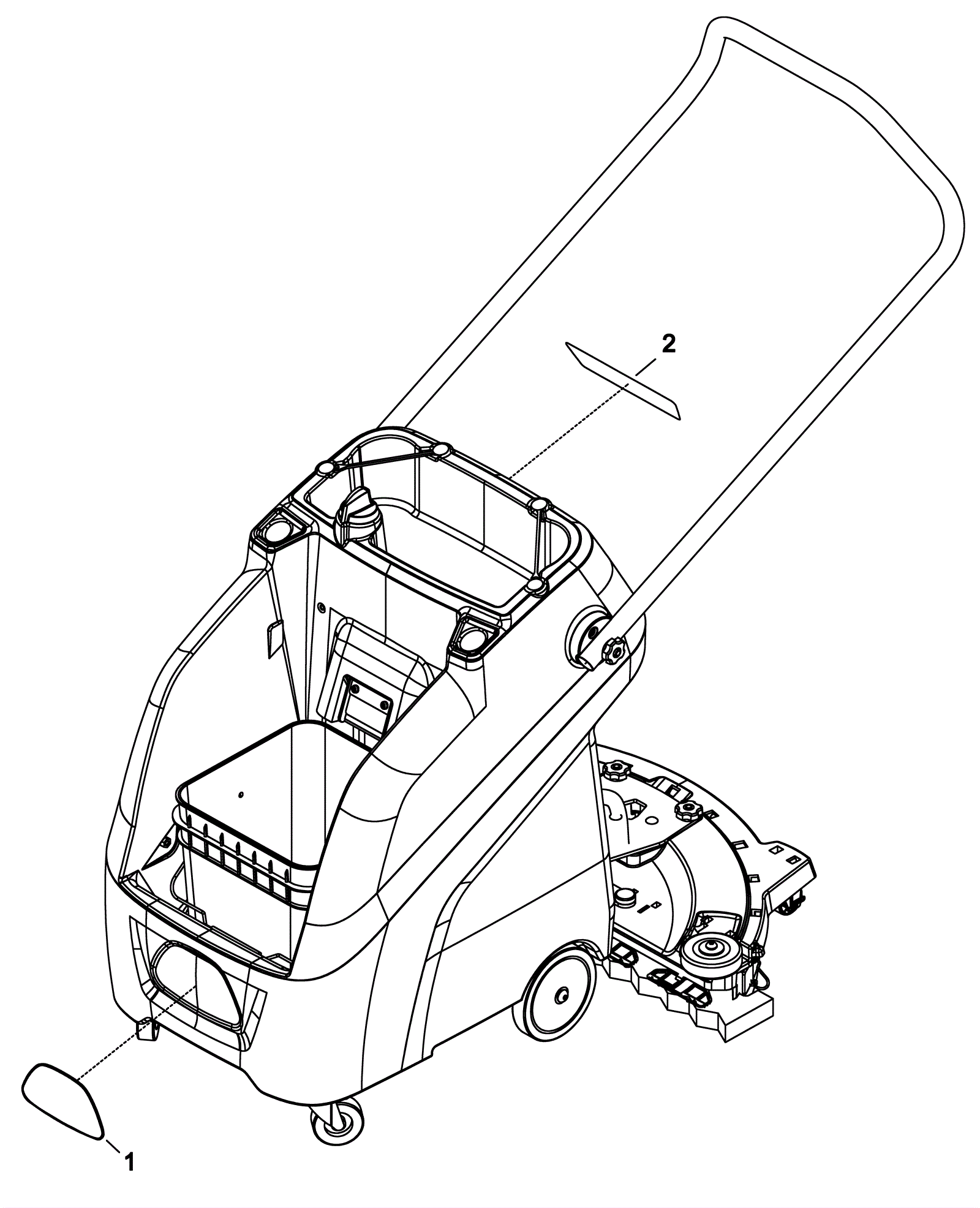 2

1